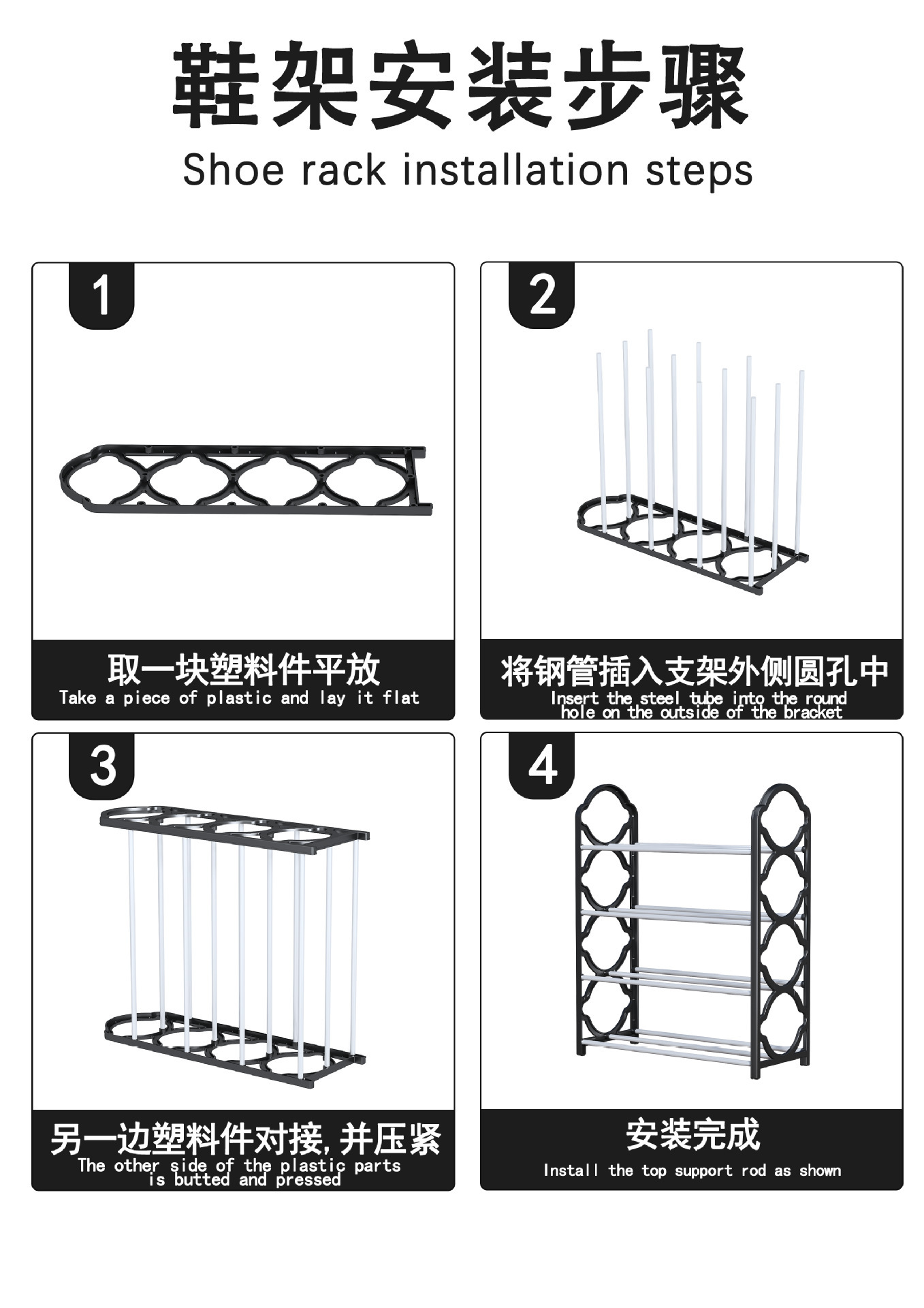 鞋架安装步骤
Shoe rack installation steps

1

取一块塑料件平放
Take a piece of plastic and lay it flat

2

将钢管插入支架外侧圆孔中
Insert the steel tube into the round hole on the outside of the bracket

3

另一边塑料件对接,并压紧
The other side of the plastic parts is butted and pressed

4

安装完成
Install the top support rod as shown