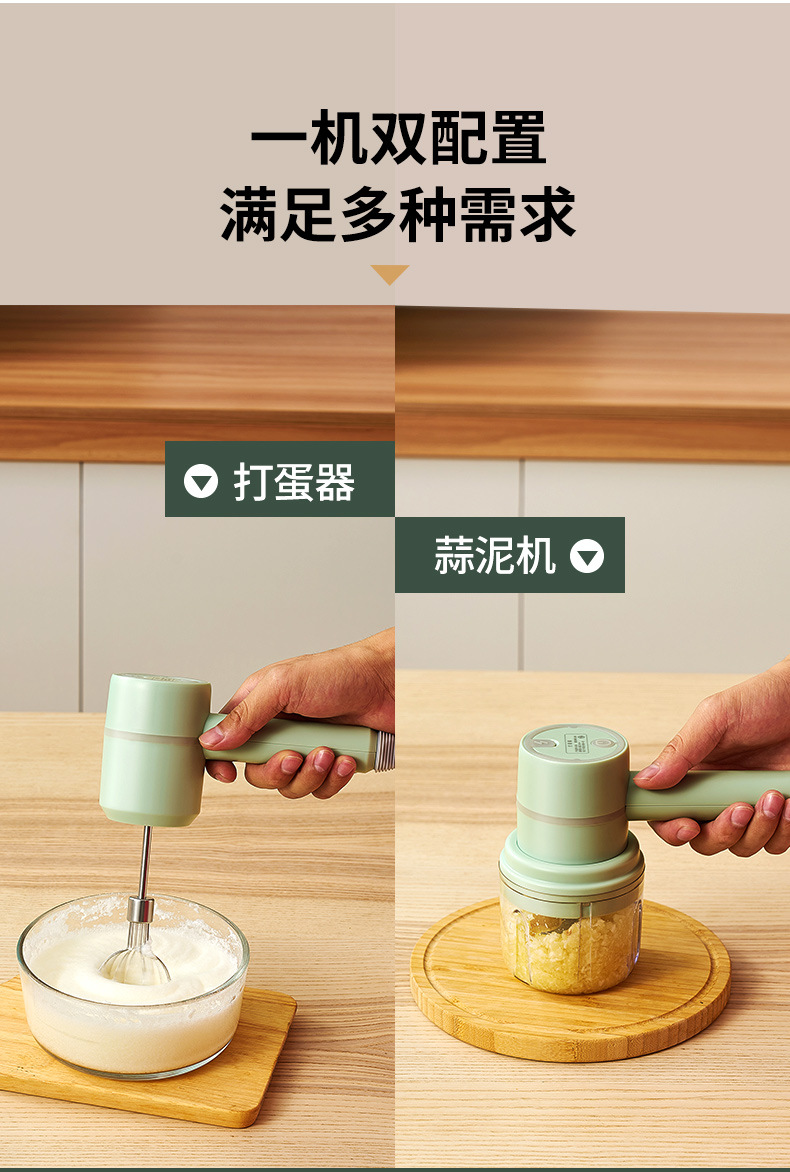 一机双配置
满足多种需求

打蛋器

蒜泥机