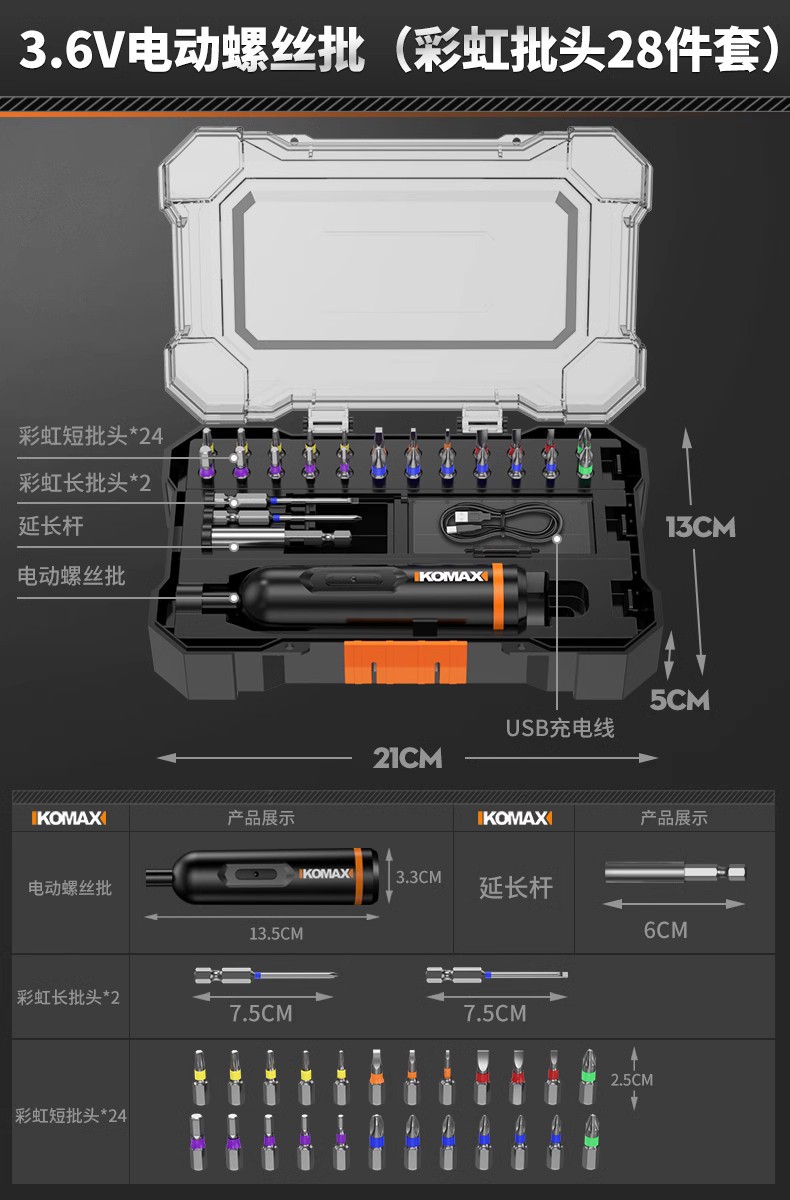 3.6V电动螺丝批（彩虹批头28件套）

彩虹短批头*24
彩虹长批头*2
延长杆
电动螺丝批
KOMAX
13CM
5CM
USB充电线
21CM

| KOMAX | 产品展示 | KOMAX | 产品展示 |
|---|---|---|---|
| 电动螺丝批 | KOMAX 3.3CM 13.5CM | 延长杆 | 6CM |
| 彩虹长批头*2 | 7.5CM 7.5CM | | |
| 彩虹短批头*24 | 2.5CM | | |