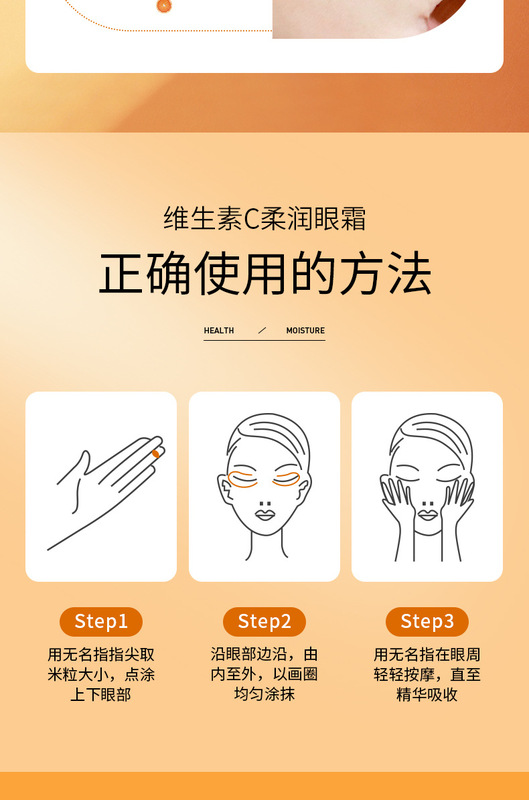 维生素C柔润眼霜

正确使用的方法

HEALTH / MOISTURE

Step1

用无名指指尖取米粒大小，点涂上下眼部

Step2

沿眼部边沿，由内至外，以画圈均匀涂抹

Step3

用无名指在眼周轻轻按摩，直至精华吸收