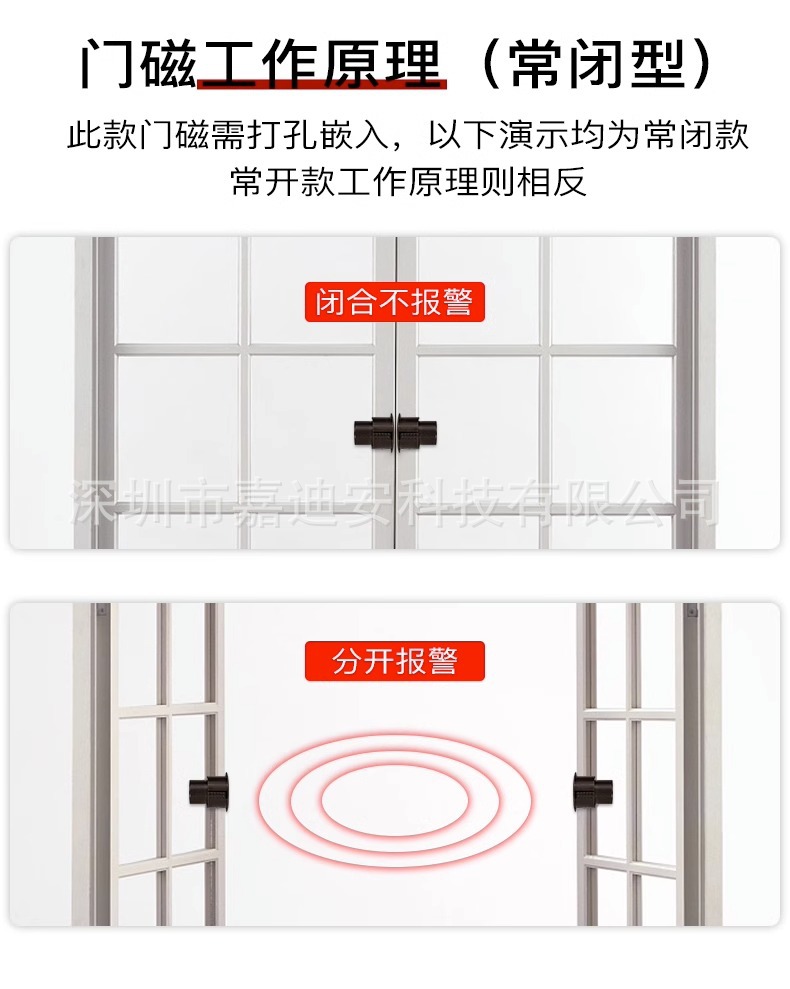 门磁工作原理（常闭型）

此款门磁需打孔嵌入，以下演示均为常闭款
常开款工作原理则相反

闭合不报警

深圳市嘉迪安科技有限公司

分开报警