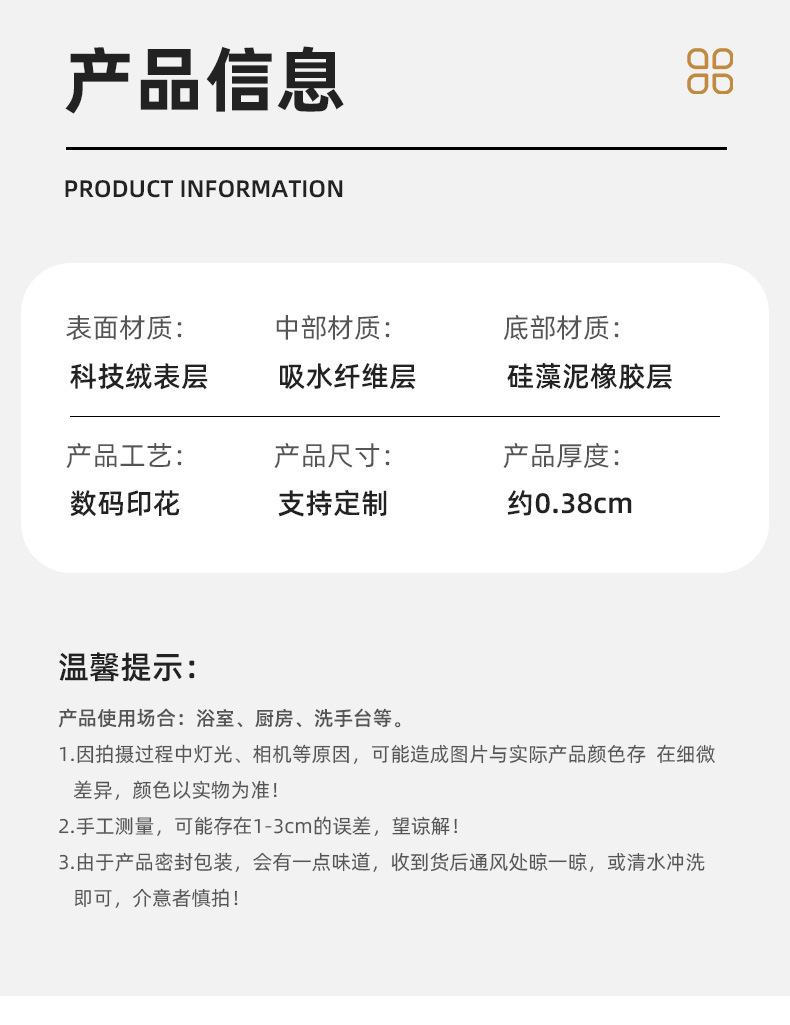 产品信息

PRODUCT INFORMATION

表面材质:
科技绒表层

中部材质:
吸水纤维层

底部材质:
硅藻泥橡胶层

产品工艺:
数码印花

产品尺寸:
支持定制

产品厚度:
约0.38cm

温馨提示:

产品使用场合:浴室、厨房、洗手台等。

1.因拍摄过程中灯光、相机等原因，可能造成图片与实际产品颜色存 在细微差异，颜色以实物为准!

2.手工测量，可能存在1-3cm的误差，望谅解!

3.由于产品密封包装，会有一点味道，收到货后通风处晾一晾，或清水冲洗即可，介意者慎拍!