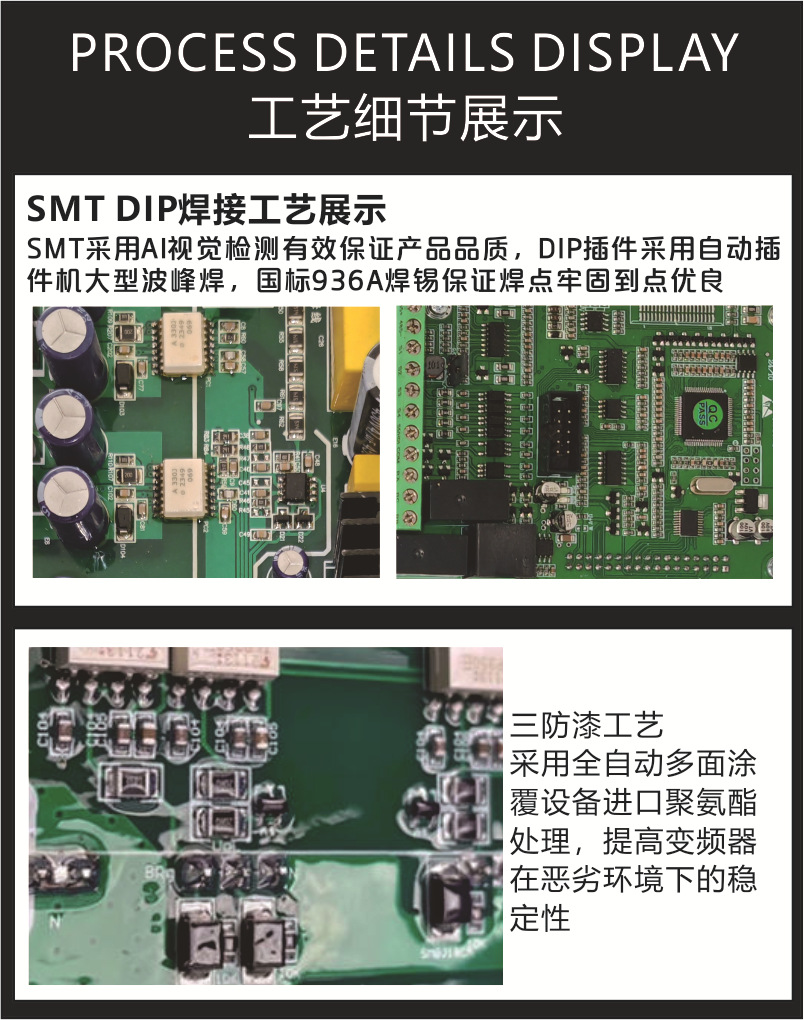 PROCESS DETAILS DISPLAY
工艺细节展示

SMT DIP焊接工艺展示
SMT采用AI视觉检测有效保证产品品质，DIP插件采用自动插件机大型波峰焊，国标936A焊锡保证焊点牢固到点优良

QC PASS

三防漆工艺
采用全自动多面涂覆设备进口聚氨酯处理，提高变频器在恶劣环境下的稳定性