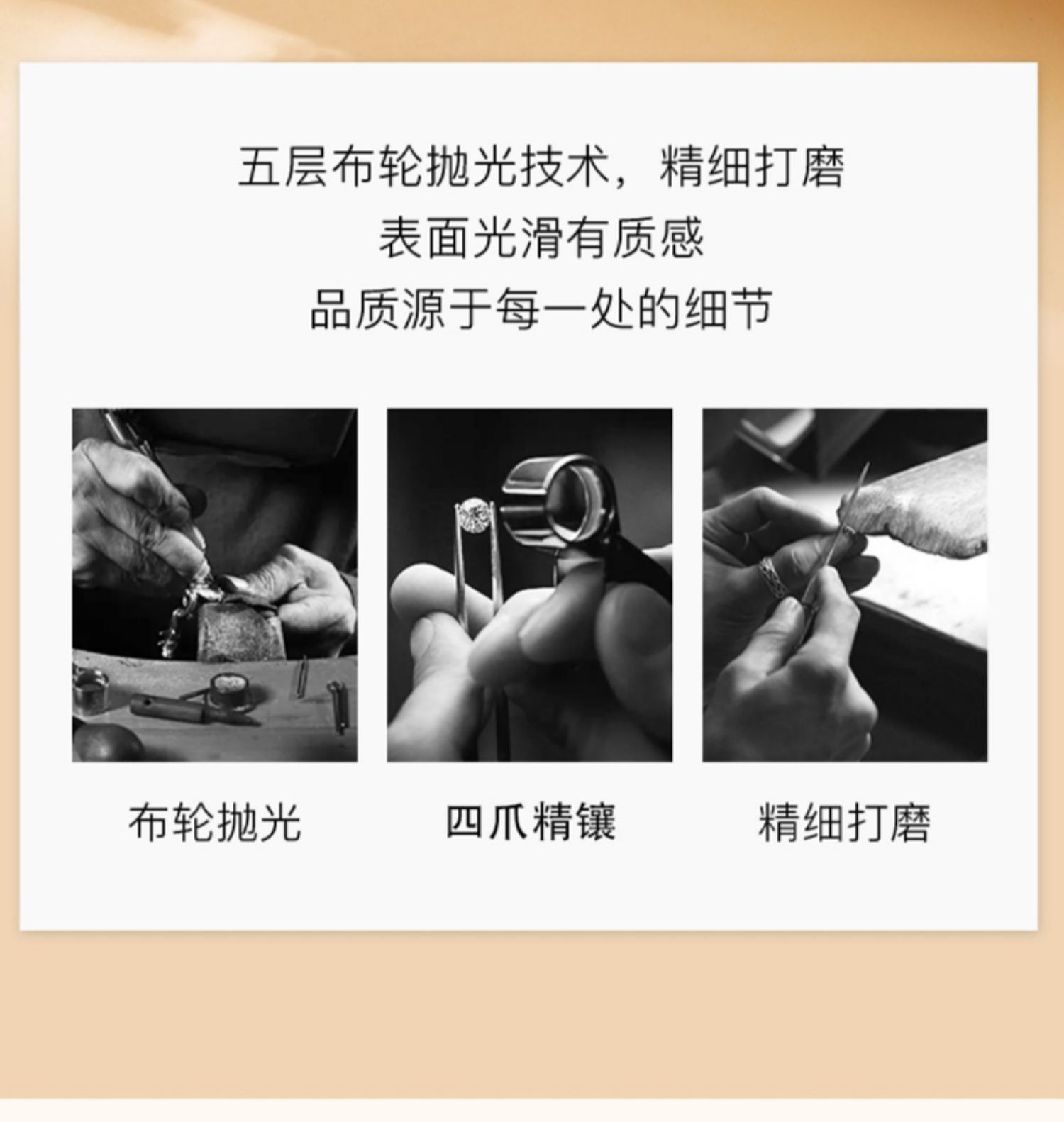 五层布轮抛光技术，精细打磨
表面光滑有质感
品质源于每一处的细节

布轮抛光

四爪精镶

精细打磨