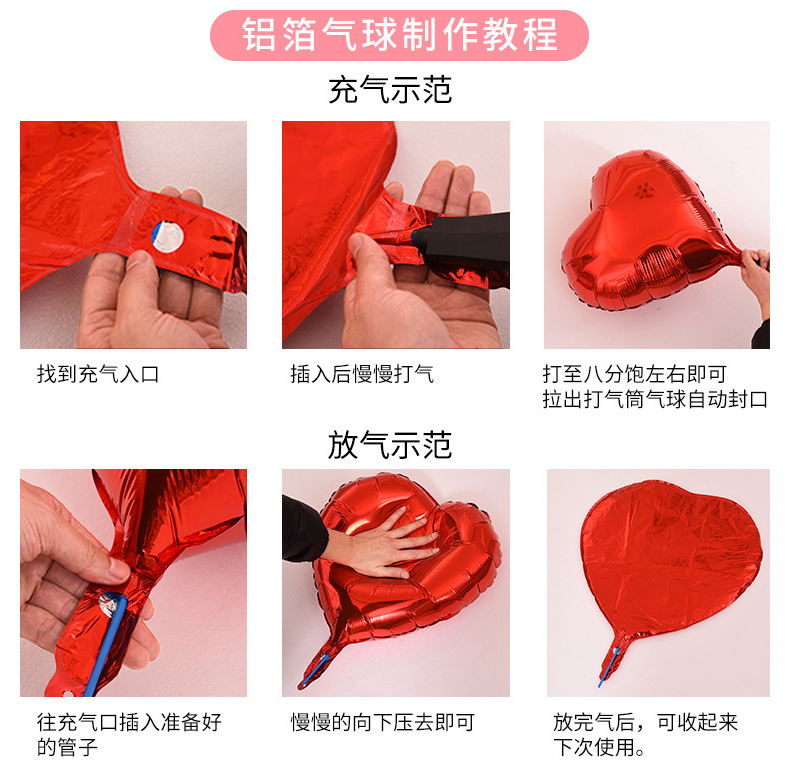 铝箔气球制作教程

充气示范

找到充气入口

插入后慢慢打气

打至八分饱左右即可
拉出打气筒气球自动封口

放气示范

往充气口插入准备好的管子

慢慢的向下压去即可

放完气后，可收起来下次使用。