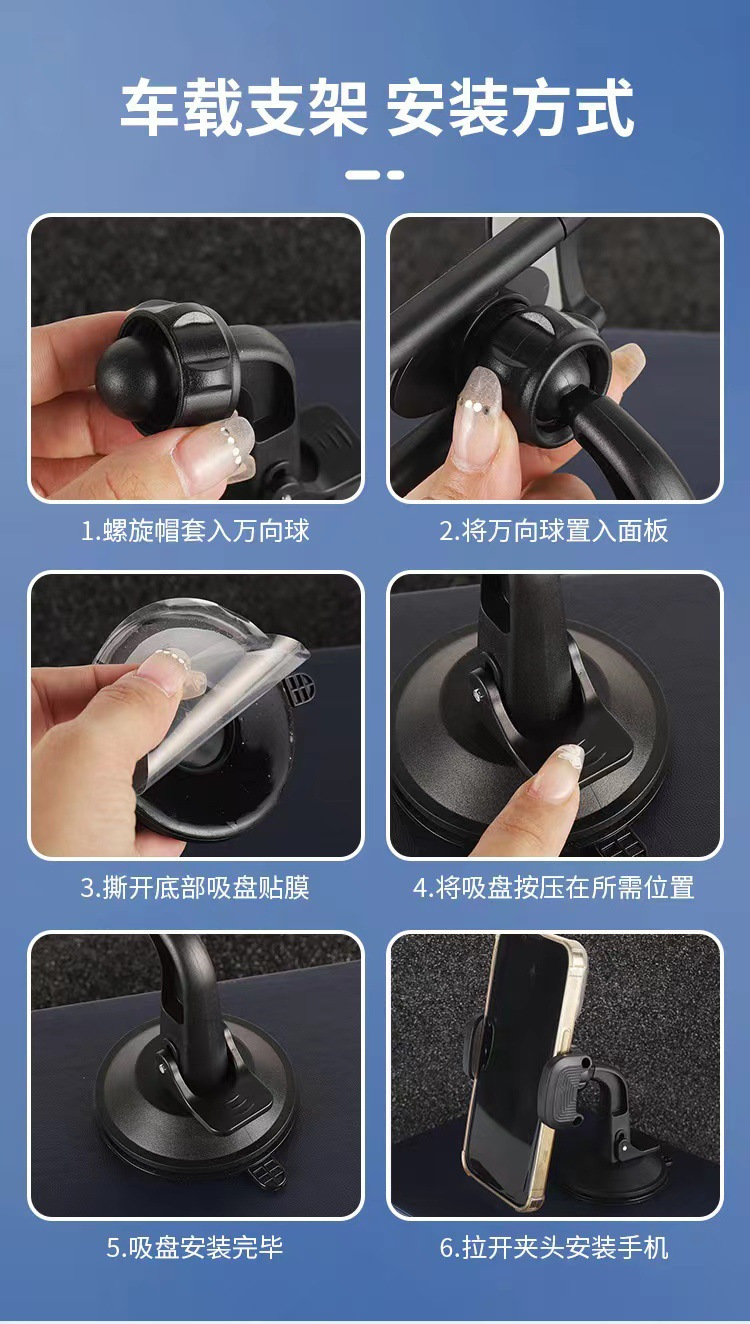 车载支架 安装方式

1.螺旋帽套入万向球

2.将万向球置入面板

3.撕开底部吸盘贴膜

4.将吸盘按压在所需位置

5.吸盘安装完毕

6.拉开夹头安装手机