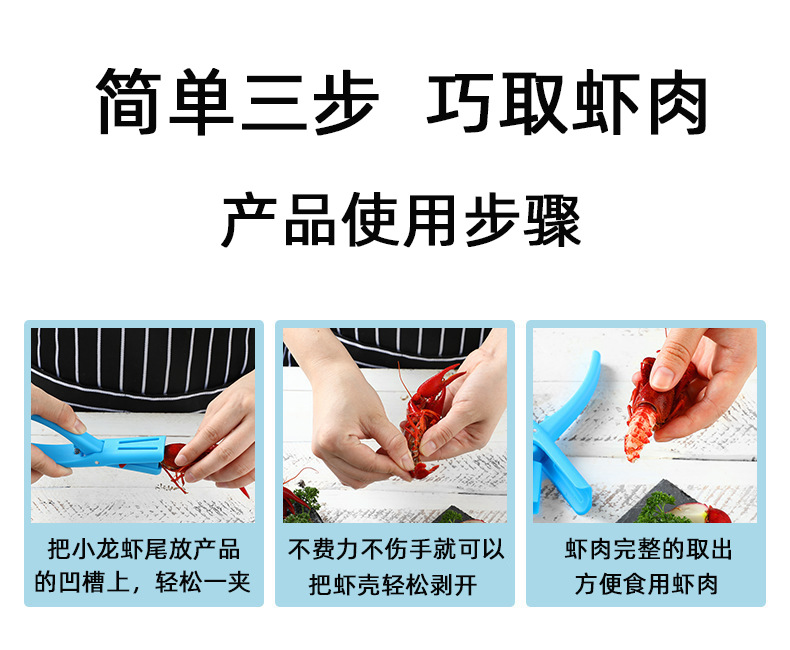 简单三步　巧取虾肉

产品使用步骤

把小龙虾尾放产品的凹槽上，轻松一夹

不费力不伤手就可以把虾壳轻松剥开

虾肉完整的取出方便食用虾肉