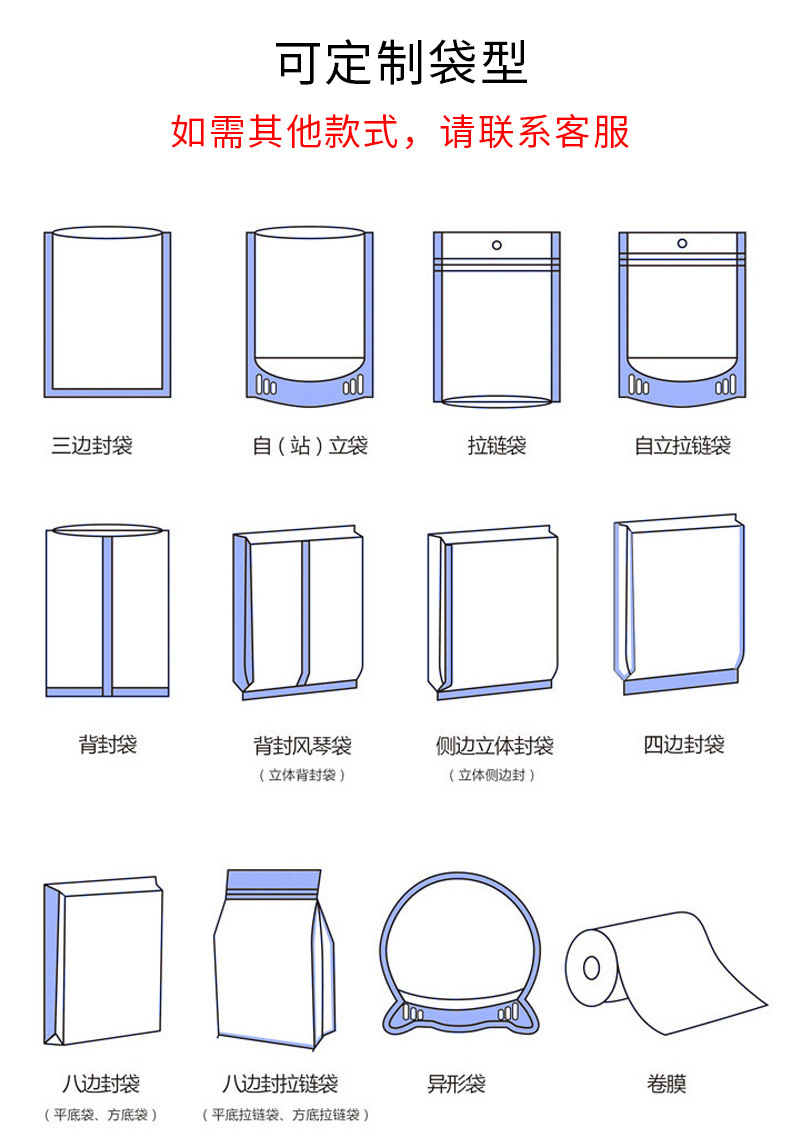 可定制袋型

如需其他款式，请联系客服

三边封袋

自（站）立袋

拉链袋

自立拉链袋

背封袋

背封风琴袋
（立体背封袋）

侧边立体封袋
（立体侧边封）

四边封袋

八边封袋
（平底袋、方底袋）

八边封拉链袋
（平底拉链袋、方底拉链袋）

异形袋

卷膜