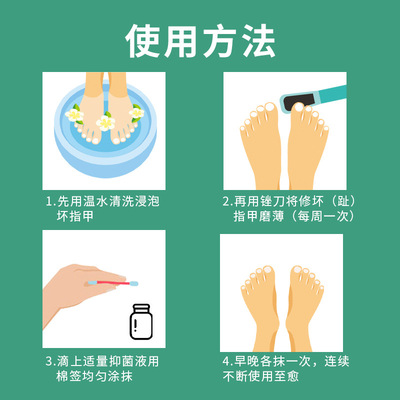 使用方法

1.先用温水清洗浸泡坏指甲

2.再用锉刀将修坏（趾）指甲磨薄（每周一次）

3.滴上适量抑菌液用棉签均匀涂抹

4.早晚各抹一次，连续不断使用至愈