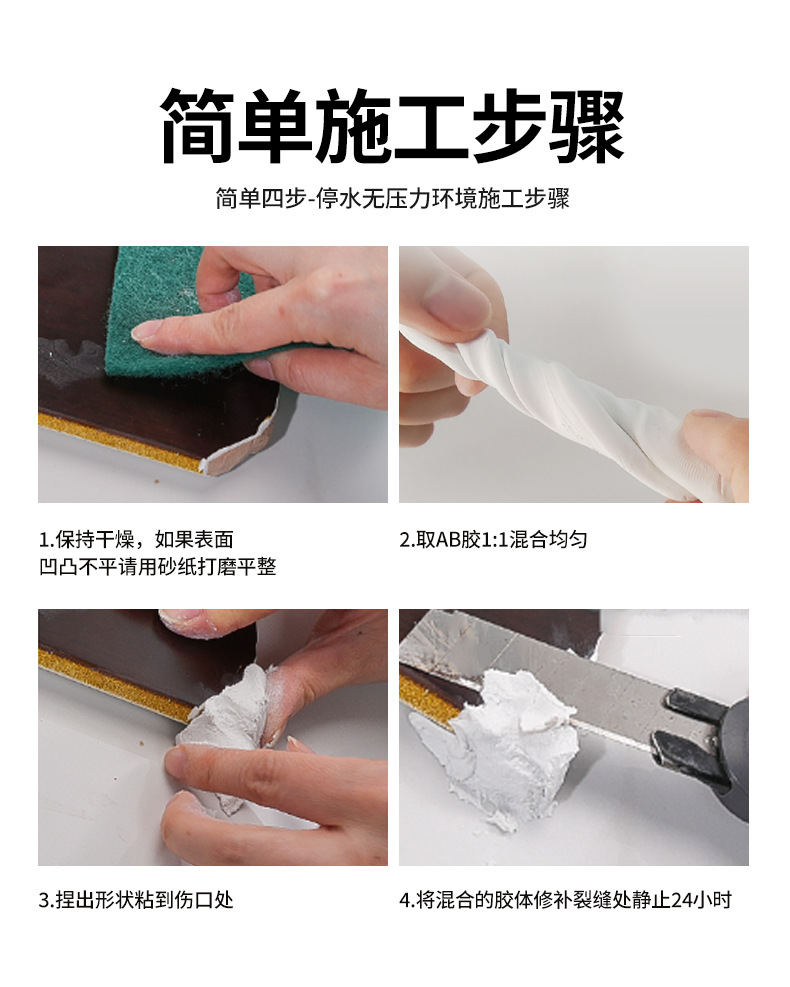 简单施工步骤

简单四步-停水无压力环境施工步骤

1.保持干燥，如果表面凹凸不平请用砂纸打磨平整

2.取AB胶1:1混合均匀

3.捏出形状粘到伤口处

4.将混合的胶体修补裂缝处静止24小时