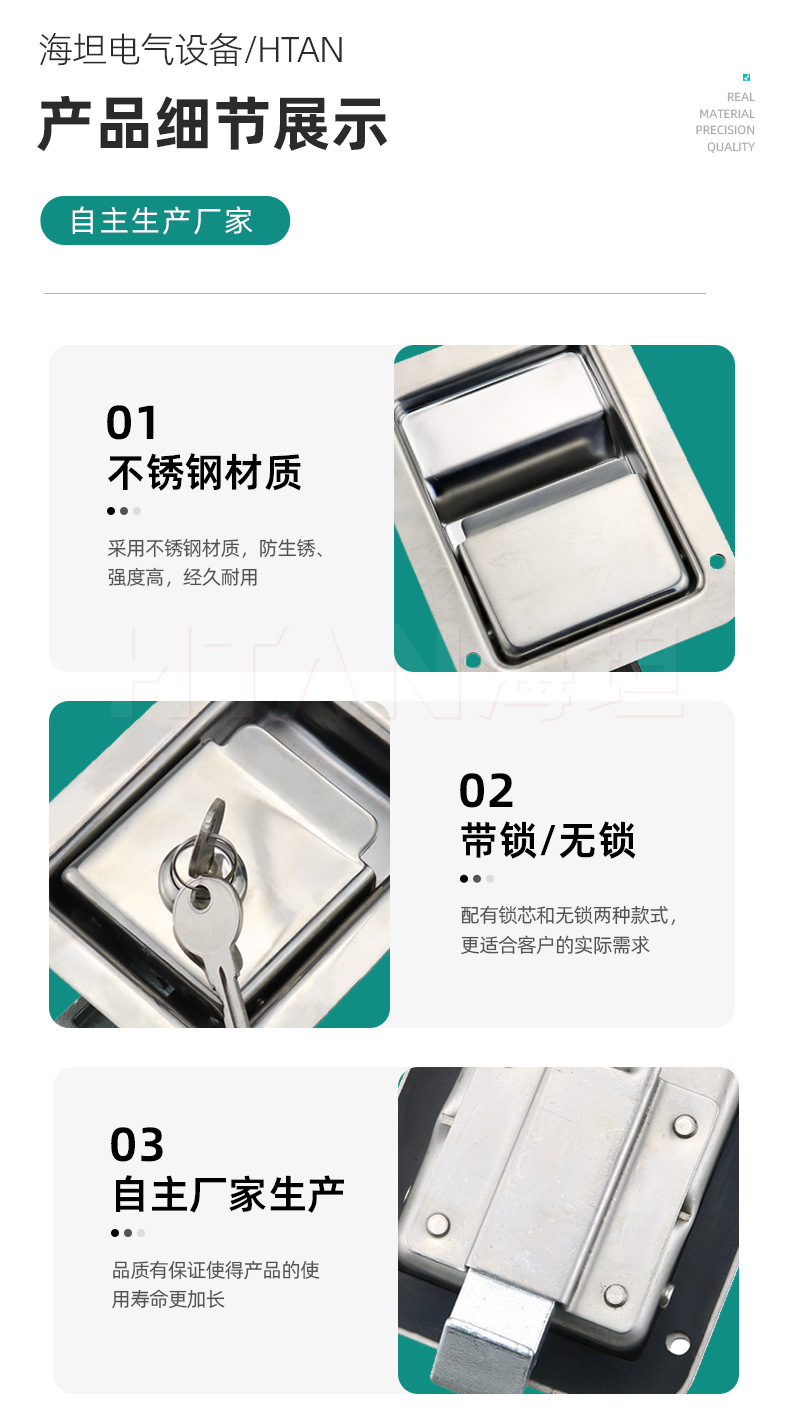 海坦电气设备/HTAN

产品细节展示

REAL
MATERIAL
PRECISION
QUALITY

自主生产厂家

01
不锈钢材质

采用不锈钢材质，防生锈、强度高，经久耐用

HTAN海坦

02
带锁/无锁

配有锁芯和无锁两种款式，更适合客户的实际需求

03
自主厂家生产

品质有保证使得产品的使用寿命更加长