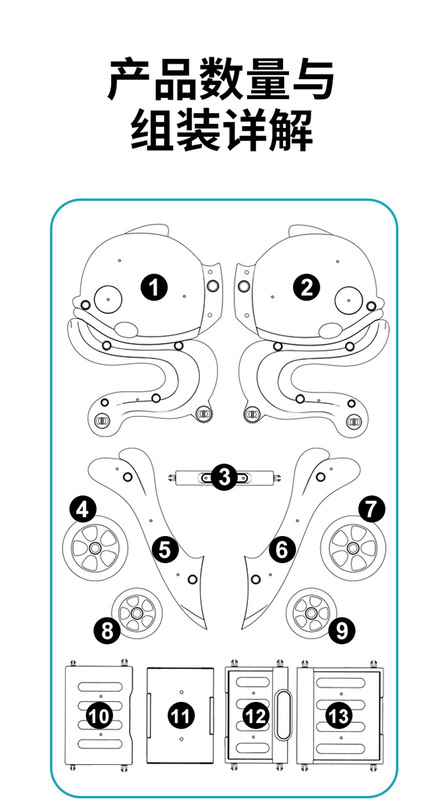 产品数量与
组装详解

1
2
3
4
5
6
7
8
9
10
11
12
13