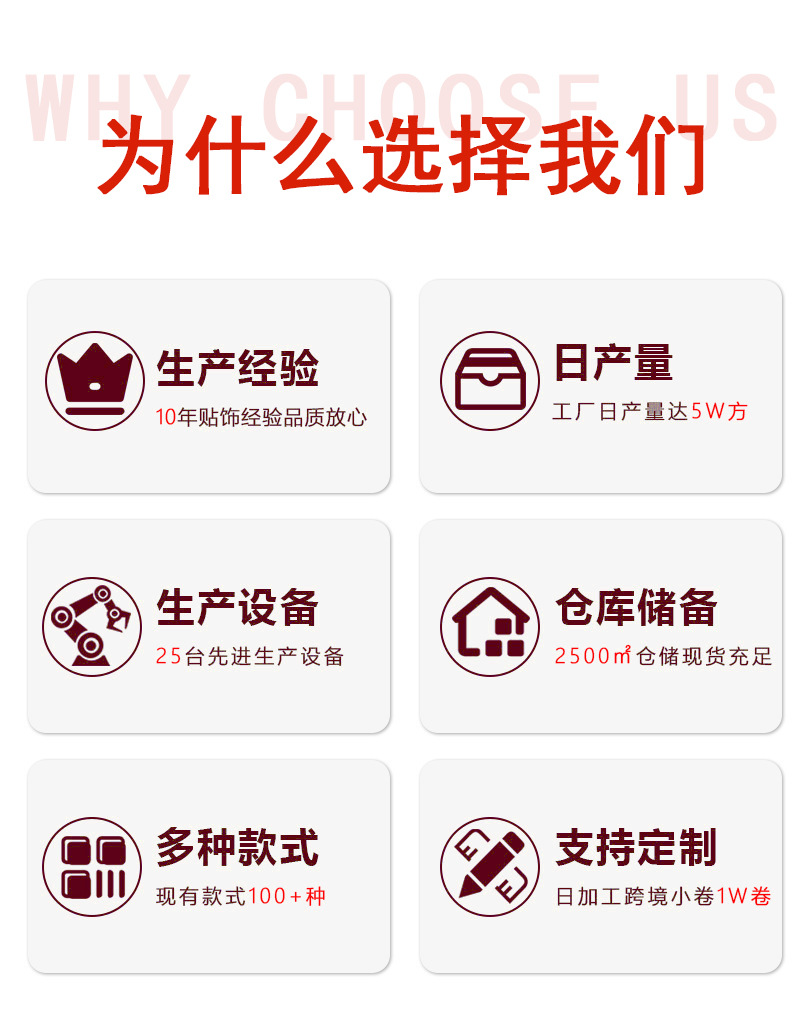 WHY CHOOSE US

为什么选择我们

生产经验
10年贴饰经验品质放心

日产量
工厂日产量达5W方

生产设备
25台先进生产设备

仓库储备
2500㎡仓储现货充足

多种款式
现有款式100+种

支持定制
日加工跨境小卷1W卷