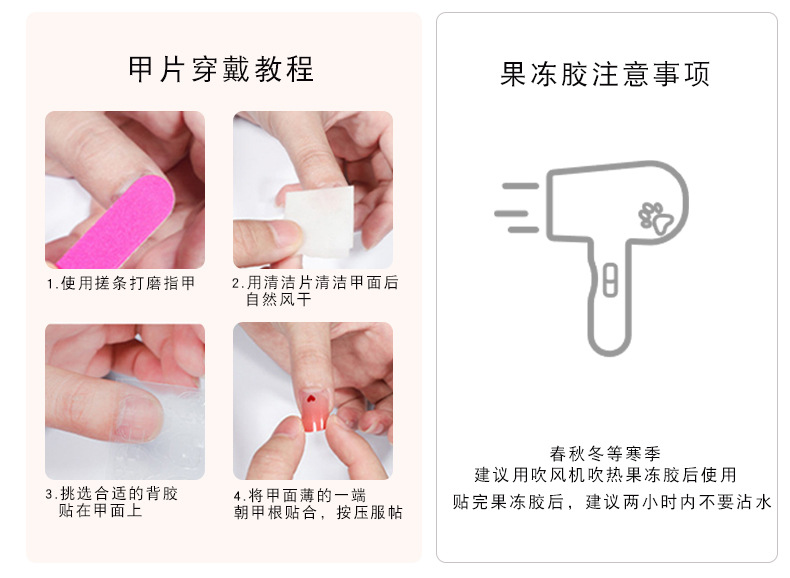 甲片穿戴教程

1.使用搓条打磨指甲

2.用清洁片清洁甲面后自然风干

3.挑选合适的背胶贴在甲面上

4.将甲面薄的一端朝甲根贴合，按压服帖

果冻胶注意事项

春秋冬等寒季
建议用吹风机吹热果冻胶后使用
贴完果冻胶后，建议两小时内不要沾水