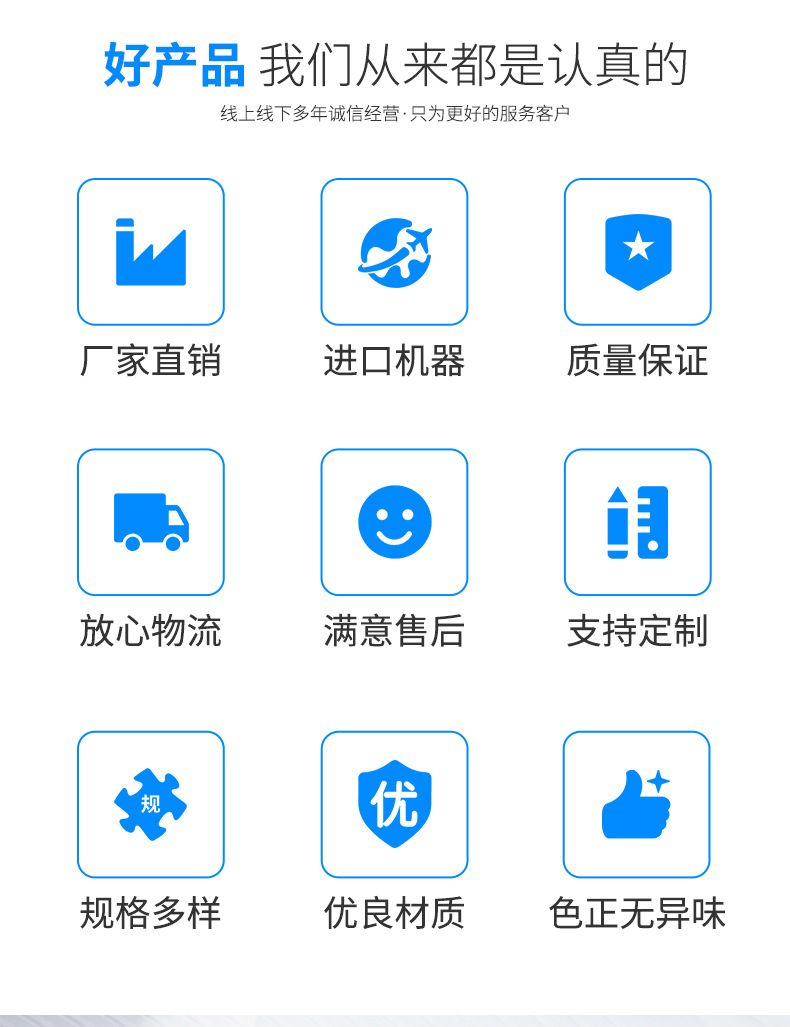 好产品 我们从来都是认真的

线上线下多年诚信经营·只为更好的服务客户

厂家直销

进口机器

质量保证

放心物流

满意售后

支持定制

规

规格多样

优

优良材质

色正无异味