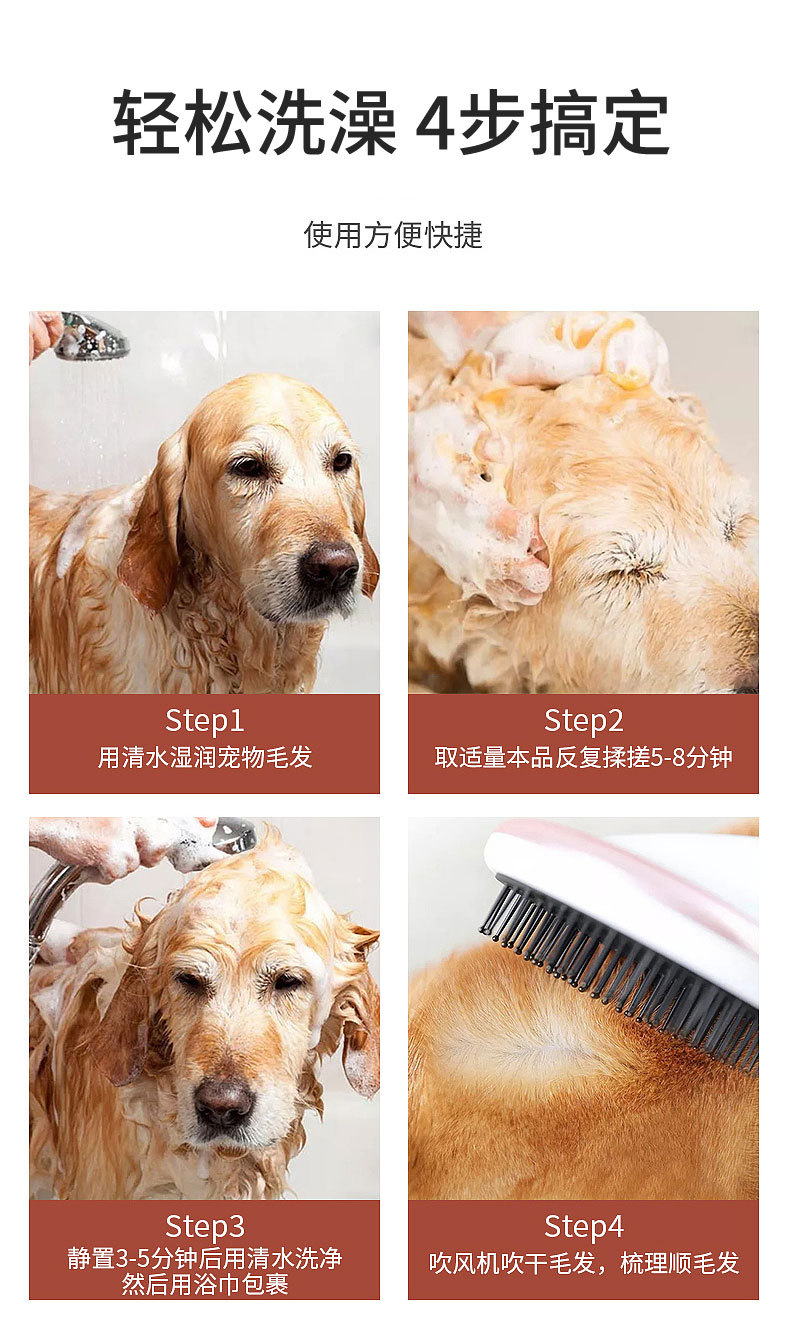 轻松洗澡 4步搞定

使用方便快捷

Step1
用清水湿润宠物毛发

Step2
取适量本品反复揉搓5-8分钟

Step3
静置3-5分钟后用清水洗净
然后用浴巾包裹

Step4
吹风机吹干毛发，梳理顺毛发