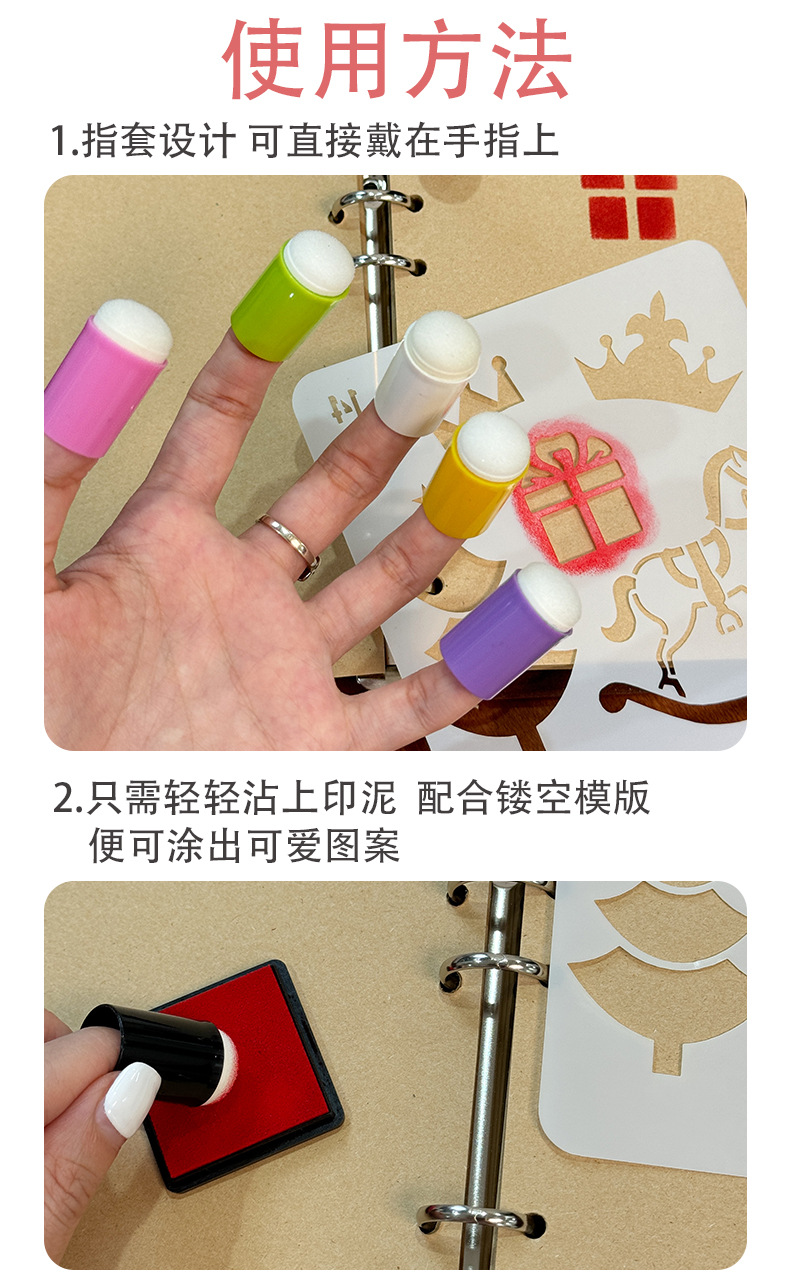 使用方法

1.指套设计 可直接戴在手指上

2.只需轻轻沾上印泥 配合镂空模版 便可涂出可爱图案