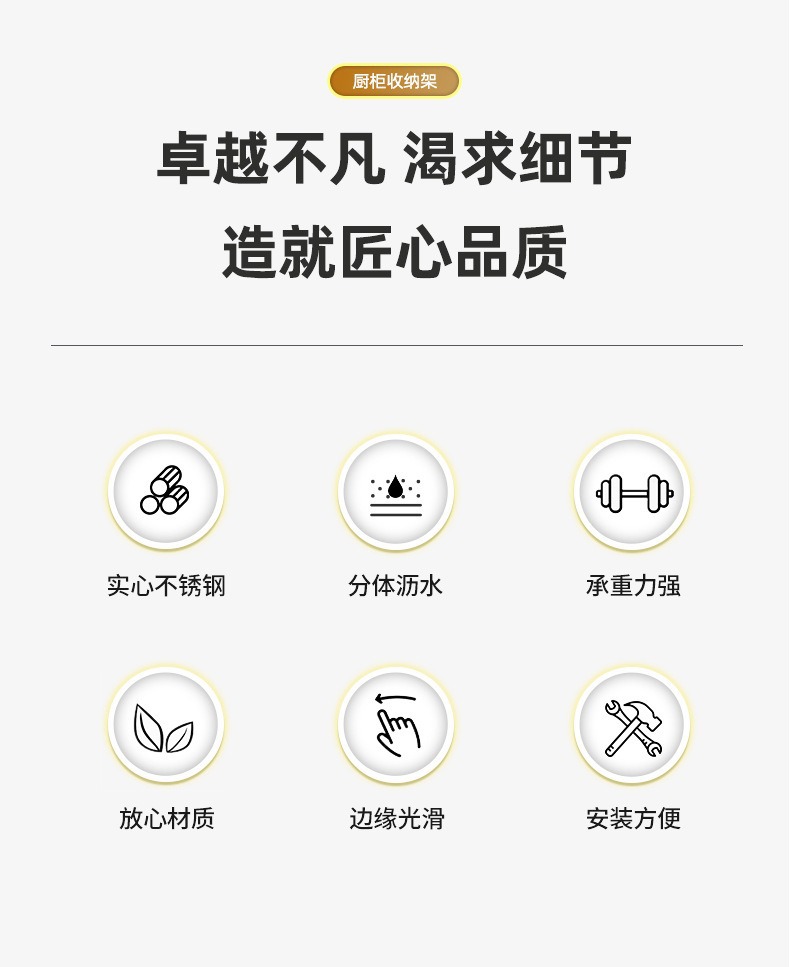 厨柜收纳架

卓越不凡 渴求细节

造就匠心品质

实心不锈钢

分体沥水

承重力强

放心材质

边缘光滑

安装方便