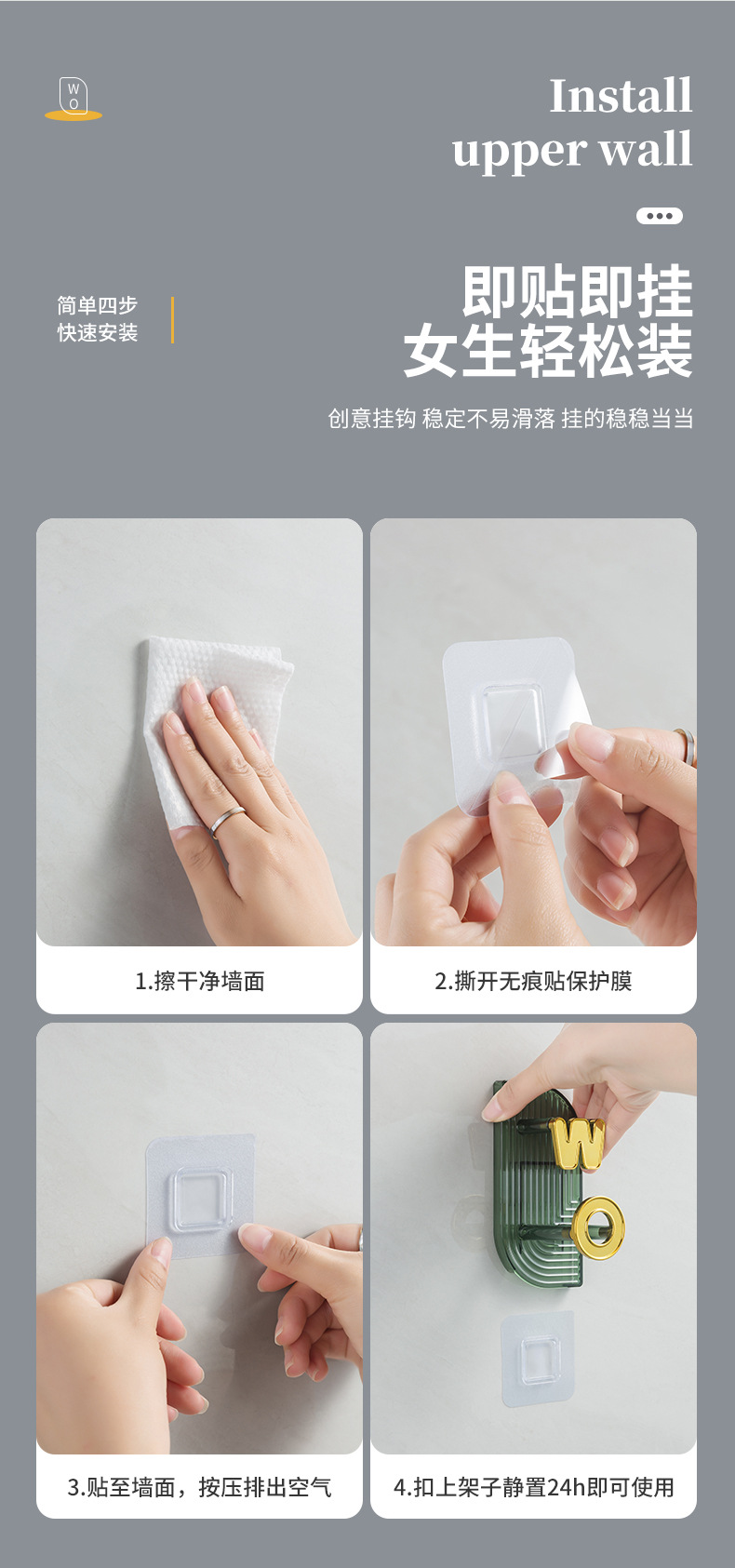 W
O

Install
upper wall

简单四步
快速安装

即贴即挂
女生轻松装

创意挂钩 稳定不易滑落 挂的稳稳当当

1.擦干净墙面

2.撕开无痕贴保护膜

3.贴至墙面，按压排出空气

W
O

4.扣上架子静置24h即可使用