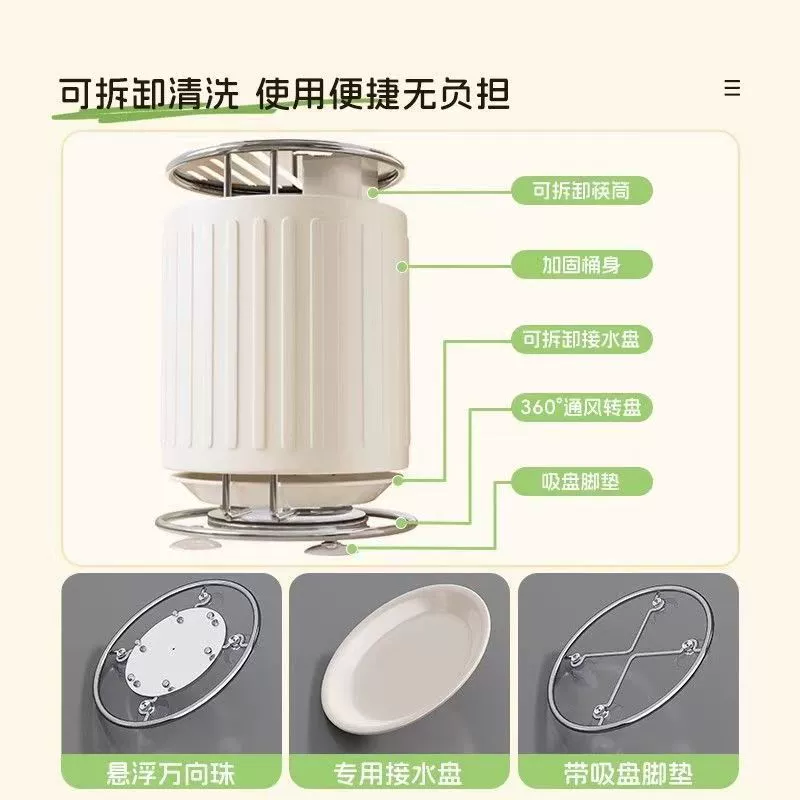 可拆卸清洗 使用便捷无负担

☰

可拆卸筷筒

加固桶身

可拆卸接水盘

360°通风转盘

吸盘脚垫

悬浮万向珠

专用接水盘

带吸盘脚垫