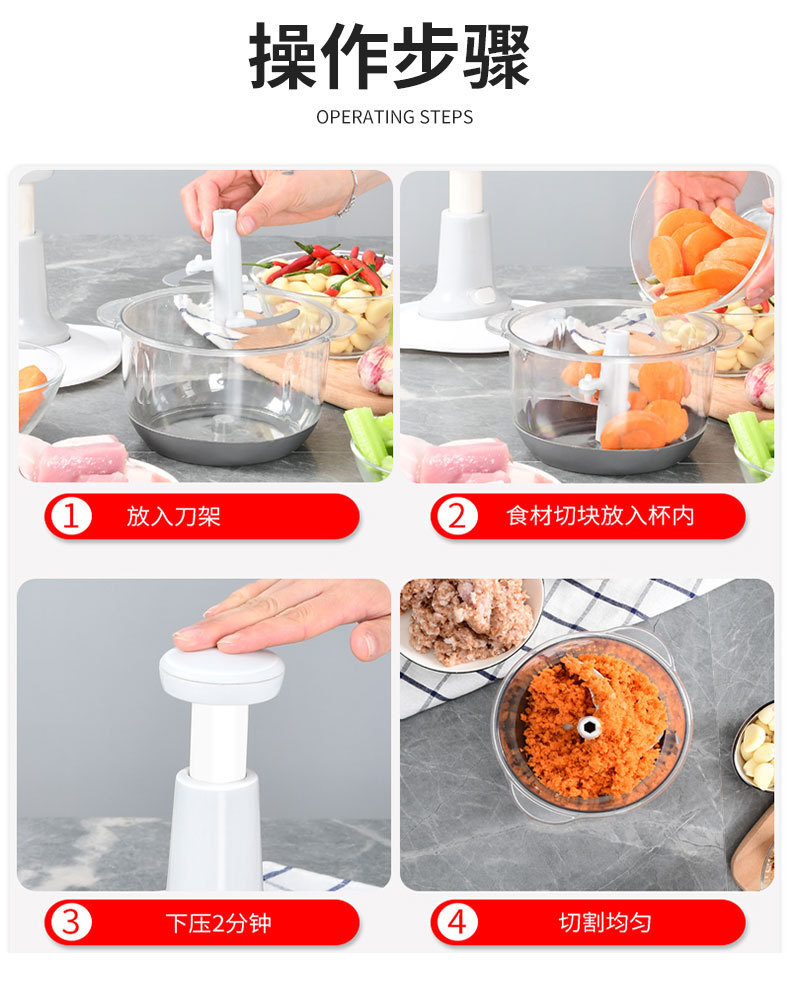 操作步骤

OPERATING STEPS

1 放入刀架

2 食材切块放入杯内

3 下压2分钟

4 切割均匀