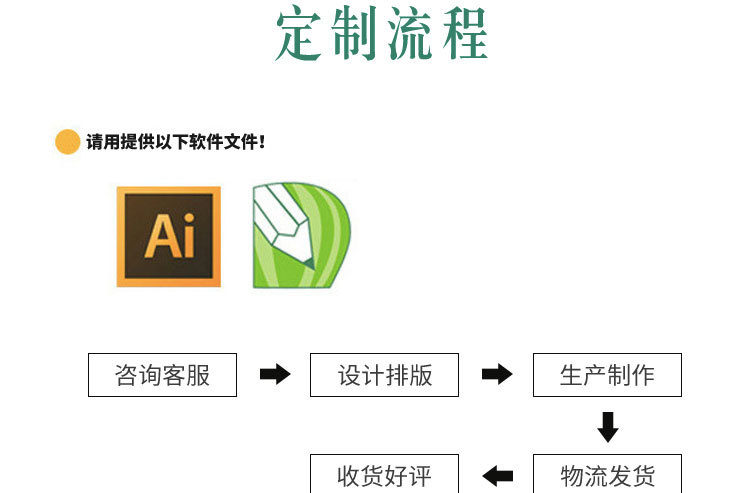 定制流程

请用提供以下软件文件！

Ai

咨询客服

设计排版

生产制作

物流发货

收货好评