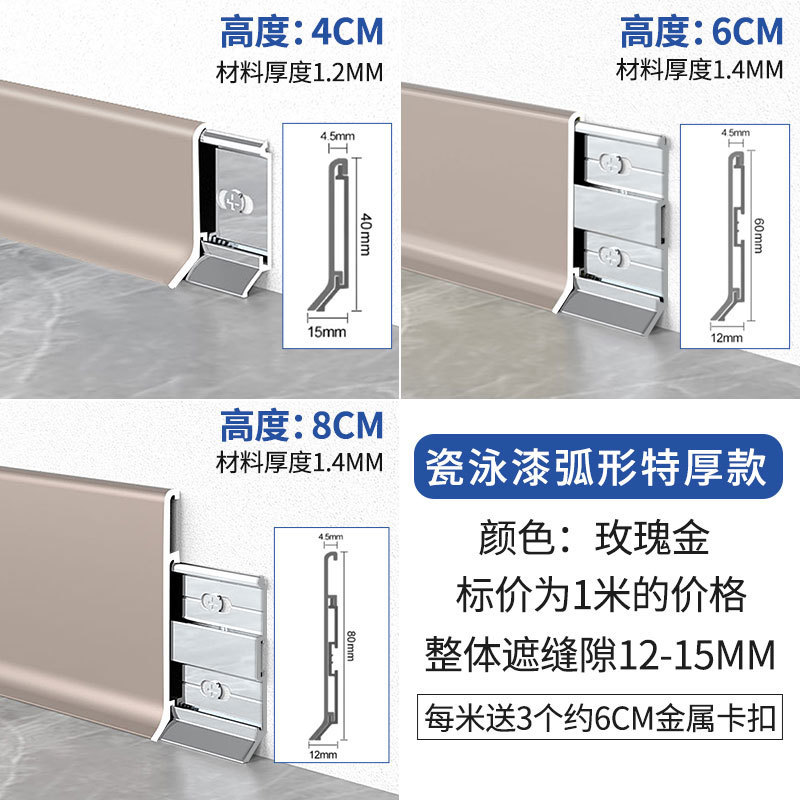 高度：4CM
材料厚度1.2MM

4.5mm
40mm
15mm

高度：6CM
材料厚度1.4MM

4.5mm
60mm
12mm

高度：8CM
材料厚度1.4MM

4.5mm
80mm
12mm

瓷泳漆弧形特厚款

颜色：玫瑰金

标价为1米的价格

整体遮缝隙12-15MM

每米送3个约6CM金属卡扣