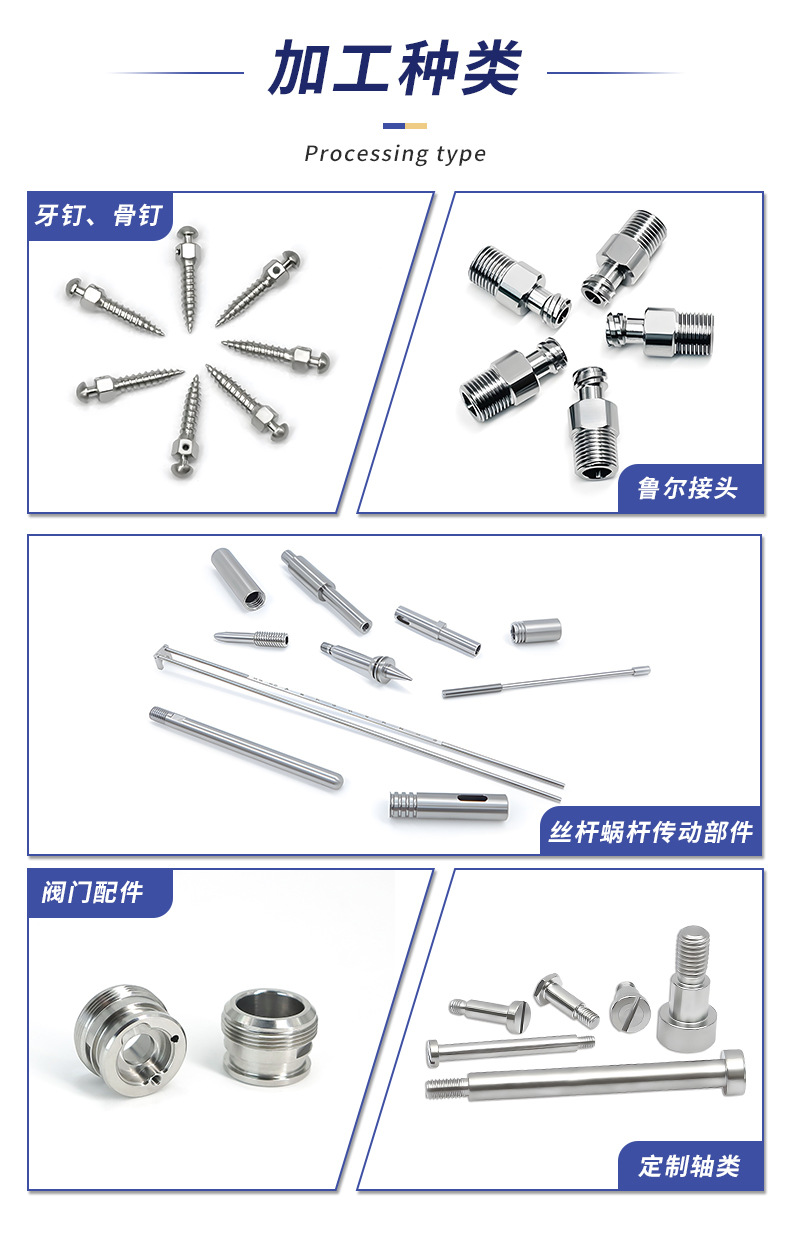 加工种类

Processing type

牙钉、骨钉

鲁尔接头

丝杆蜗杆传动部件

阀门配件

定制轴类