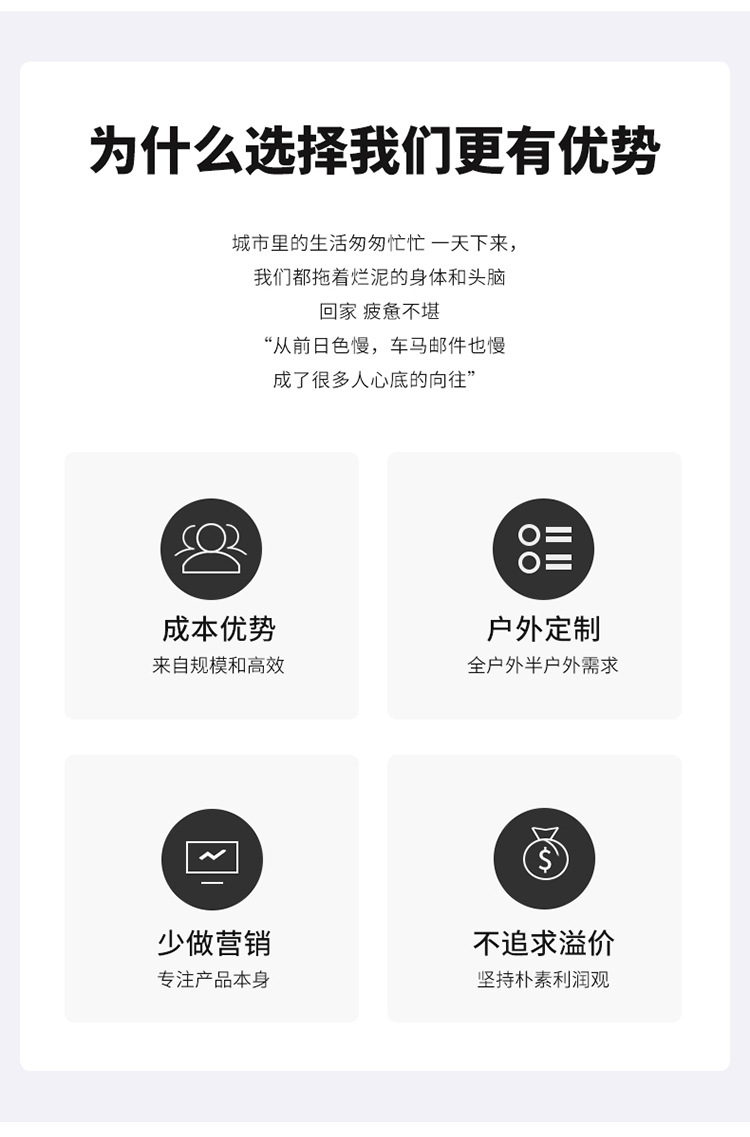 为什么选择我们更有优势

城市里的生活匆匆忙忙 一天下来，
我们都拖着烂泥的身体和头脑
回家 疲惫不堪
“从前日色慢，车马邮件也慢
成了很多人心底的向往”

成本优势
来自规模和高效

户外定制
全户外半户外需求

少做营销
专注产品本身

不追求溢价
坚持朴素利润观