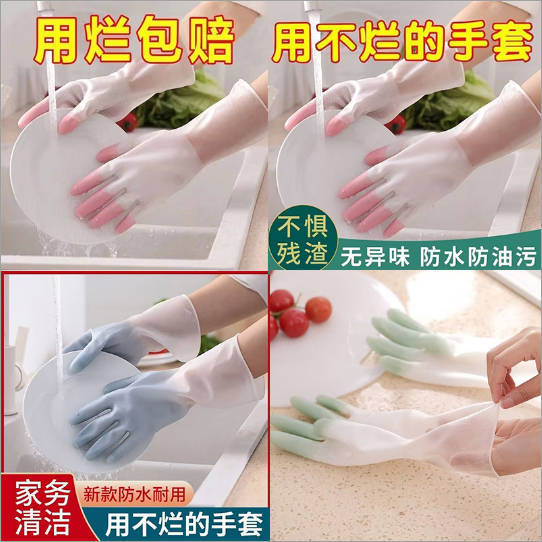 用烂包赔

用不烂的手套

不惧残渣

无异味 防水防油污

家务清洁

新款防水耐用

用不烂的手套