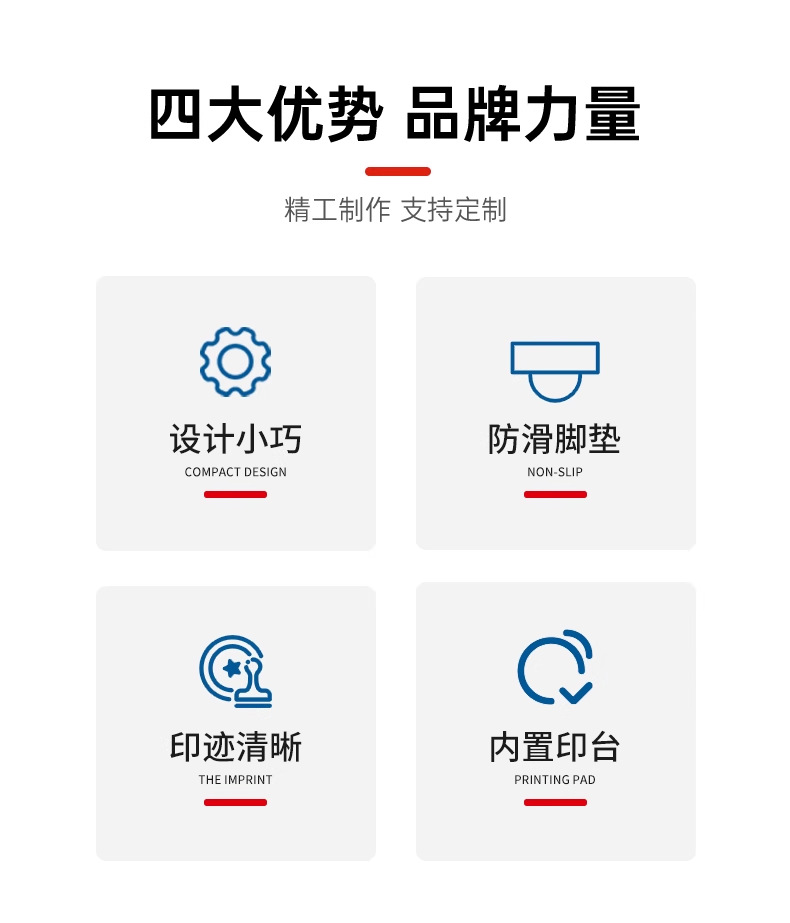 四大优势 品牌力量

精工制作 支持定制

设计小巧
COMPACT DESIGN

防滑脚垫
NON-SLIP

印迹清晰
THE IMPRINT

内置印台
PRINTING PAD