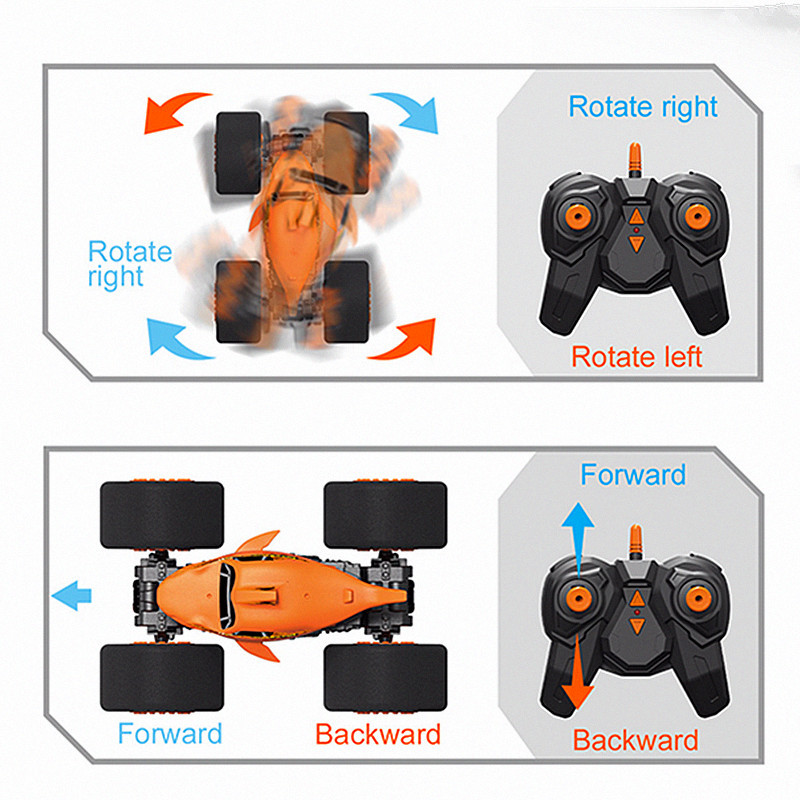 Rotate right

Rotate right

Rotate left

Forward

Forward

Backward

Backward