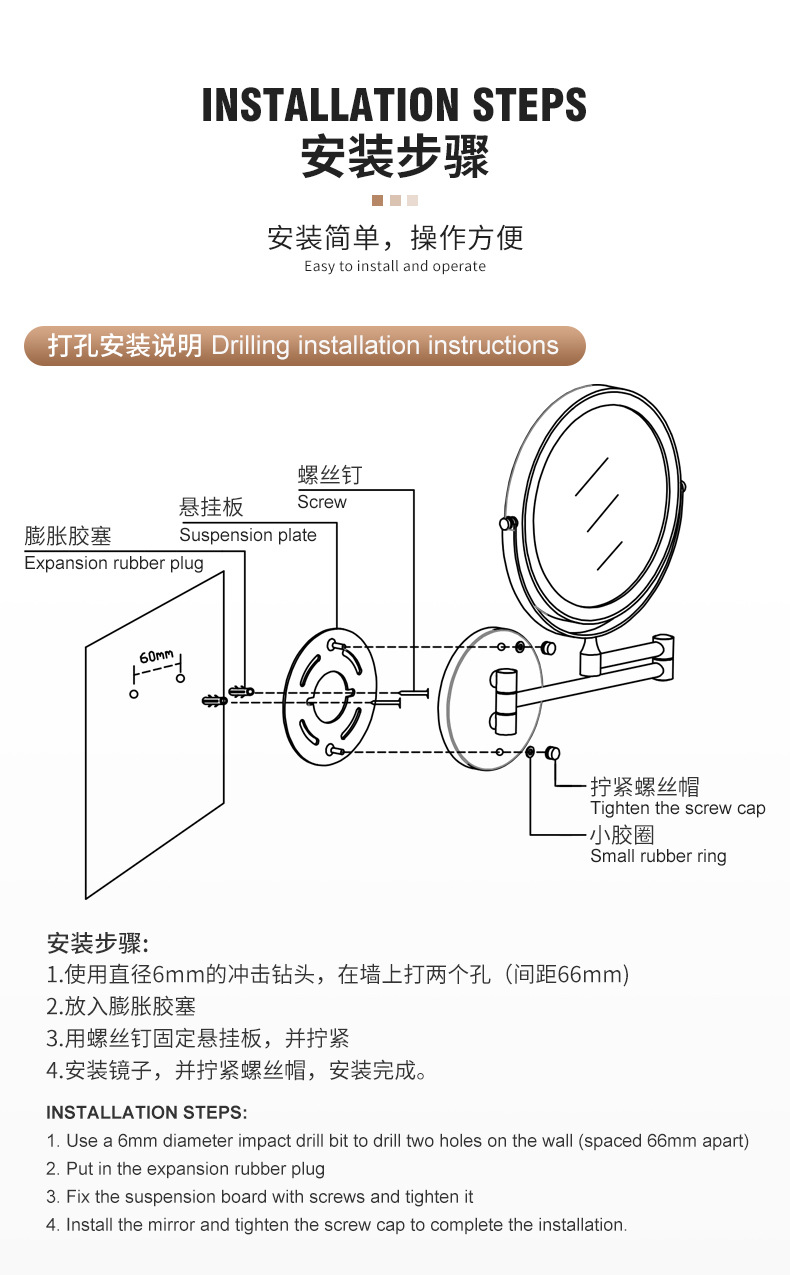 INSTALLATION STEPS
安装步骤

安装简单，操作方便
Easy to install and operate

打孔安装说明 Drilling installation instructions

螺丝钉
Screw

悬挂板
Suspension plate

膨胀胶塞
Expansion rubber plug

60mm

拧紧螺丝帽
Tighten the screw cap

小胶圈
Small rubber ring

安装步骤:
1.使用直径6mm的冲击钻头，在墙上打两个孔（间距66mm)
2.放入膨胀胶塞
3.用螺丝钉固定悬挂板，并拧紧
4.安装镜子，并拧紧螺丝帽，安装完成。

INSTALLATION STEPS:
1. Use a 6mm diameter impact drill bit to drill two holes on the wall (spaced 66mm apart)
2. Put in the expansion rubber plug
3. Fix the suspension board with screws and tighten it
4. Install the mirror and tighten the screw cap to complete the installation.