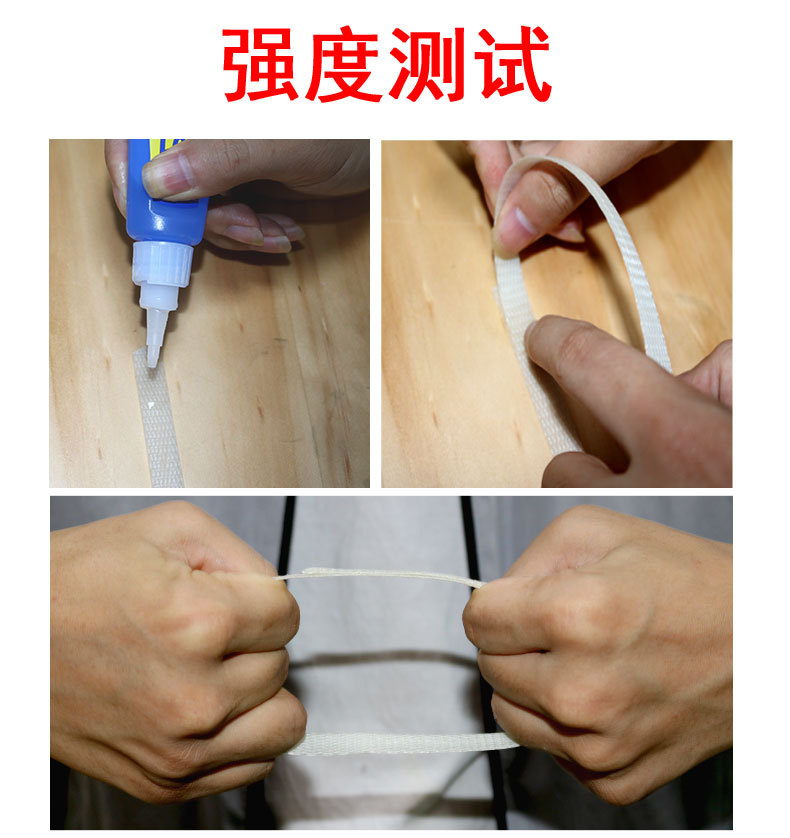 强度测试