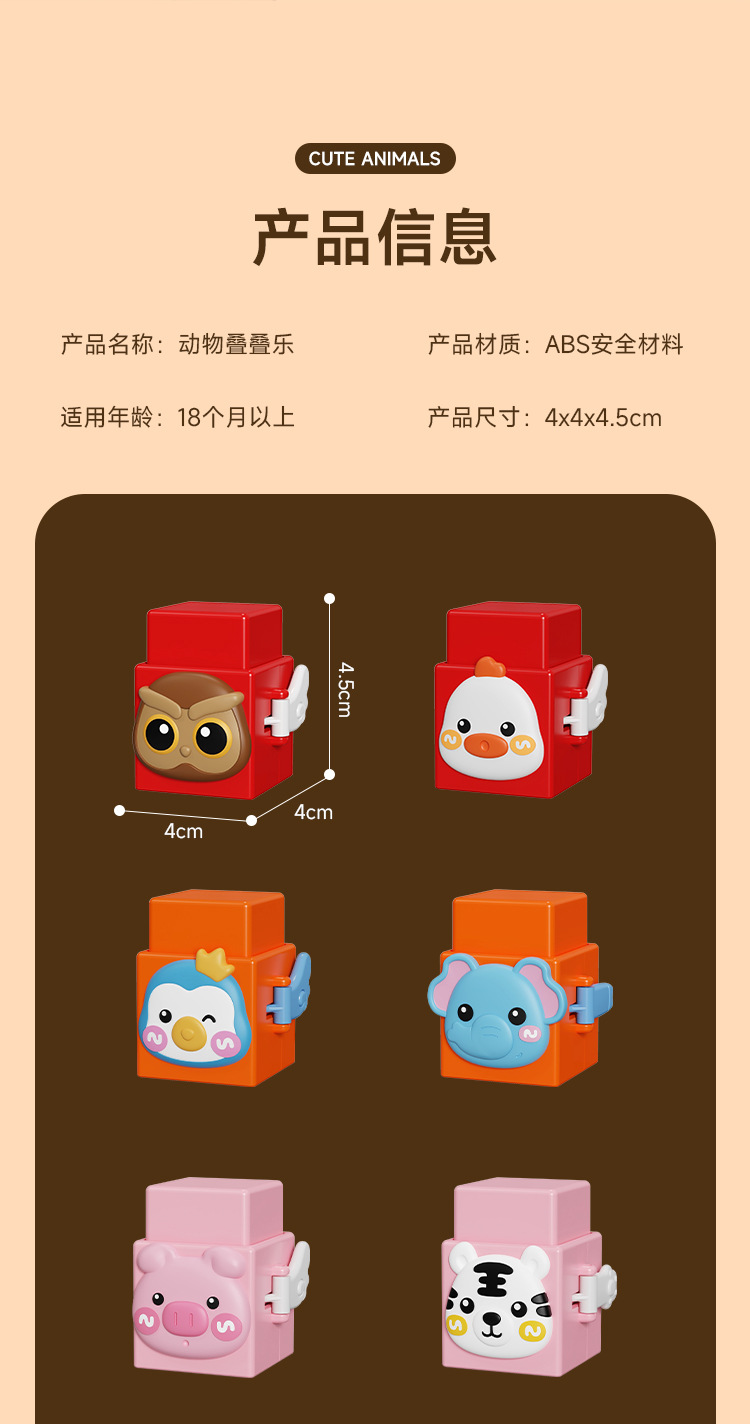 CUTE ANIMALS

产品信息

产品名称：动物叠叠乐

产品材质：ABS安全材料

适用年龄：18个月以上

产品尺寸：4x4x4.5cm

4.5cm

4cm

4cm