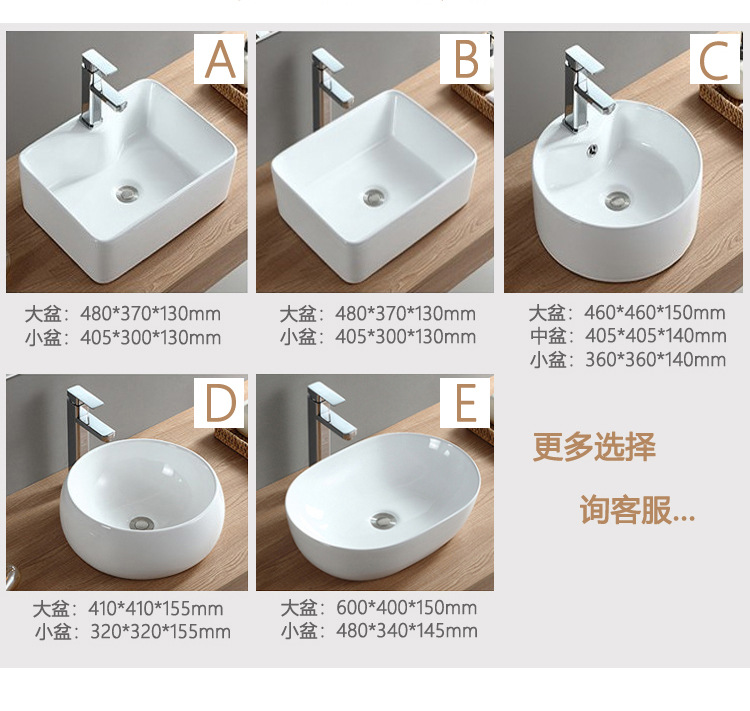 A

大盆：480*370*130mm
小盆：405*300*130mm

B

大盆：480*370*130mm
小盆：405*300*130mm

C

大盆：460*460*150mm
中盆：405*405*140mm
小盆：360*360*140mm

D

大盆：410*410*155mm
小盆：320*320*155mm

E

大盆：600*400*150mm
小盆：480*340*145mm

更多选择

询客服...