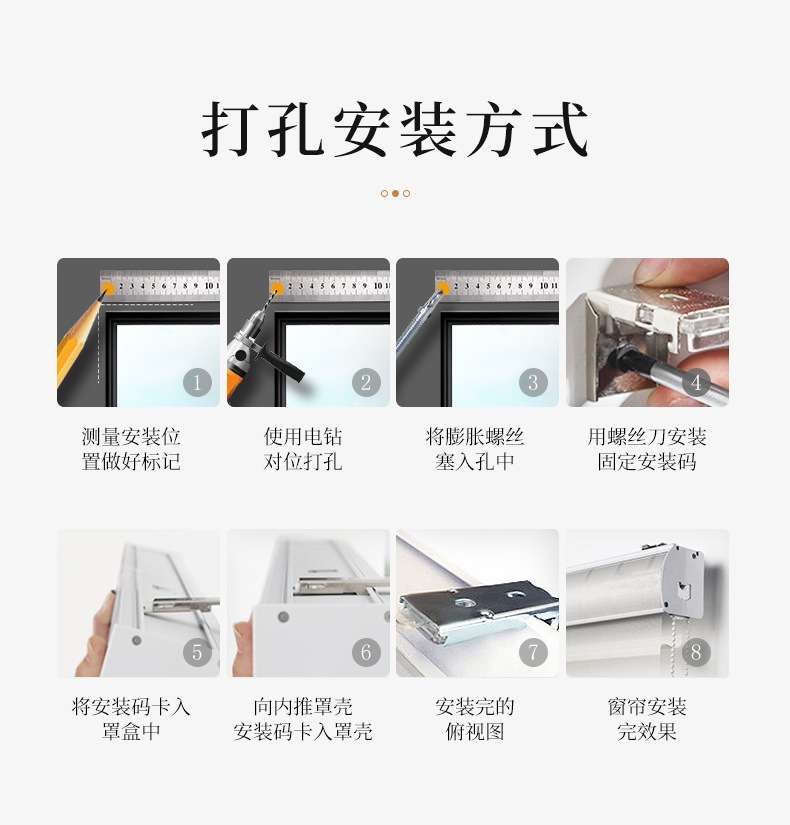 打孔安装方式

2 3 4 5 6 7 8 9 10 11

1

测量安装位置做好标记

2 3 4 5 6 7 8 9 10 11

2

使用电钻对位打孔

2 3 4 5 6 7 8 9 10 11

3

将膨胀螺丝塞入孔中

4

用螺丝刀安装固定安装码

5

将安装码卡入罩盒中

6

向内推罩壳安装码卡入罩壳

7

安装完的俯视图

8

窗帘安装完效果