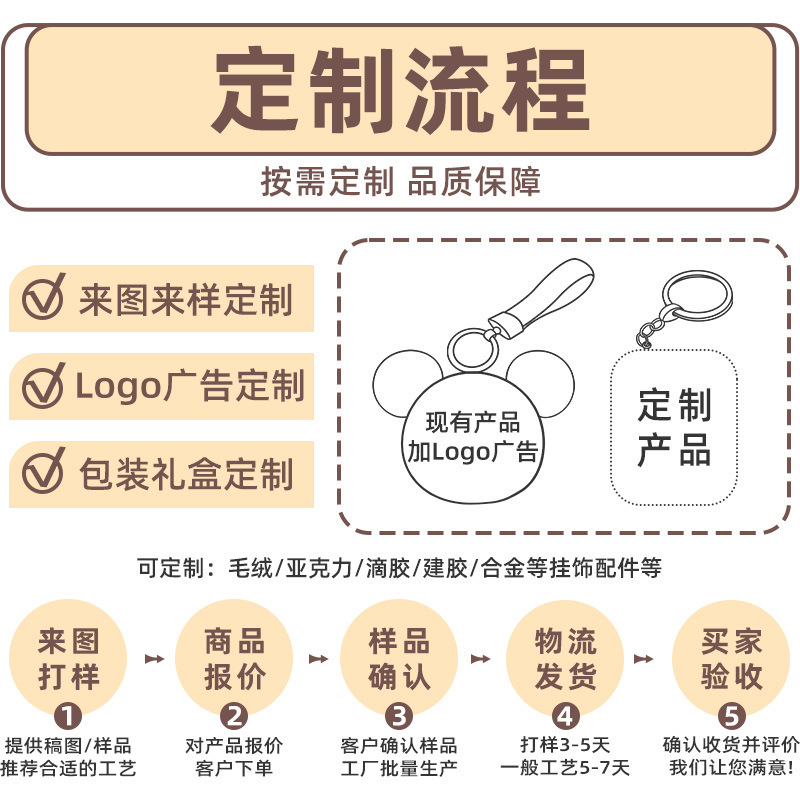 定制流程

按需定制 品质保障

来图来样定制

Logo广告定制

包装礼盒定制

现有产品
加Logo广告

定制
产品

可定制：毛绒/亚克力/滴胶/建胶/合金等挂饰配件等

来图
打样
1
提供稿图/样品
推荐合适的工艺

商品
报价
2
对产品报价
客户下单

样品
确认
3
客户确认样品
工厂批量生产

物流
发货
4
打样3-5天
一般工艺5-7天

买家
验收
5
确认收货并评价
我们让您满意！