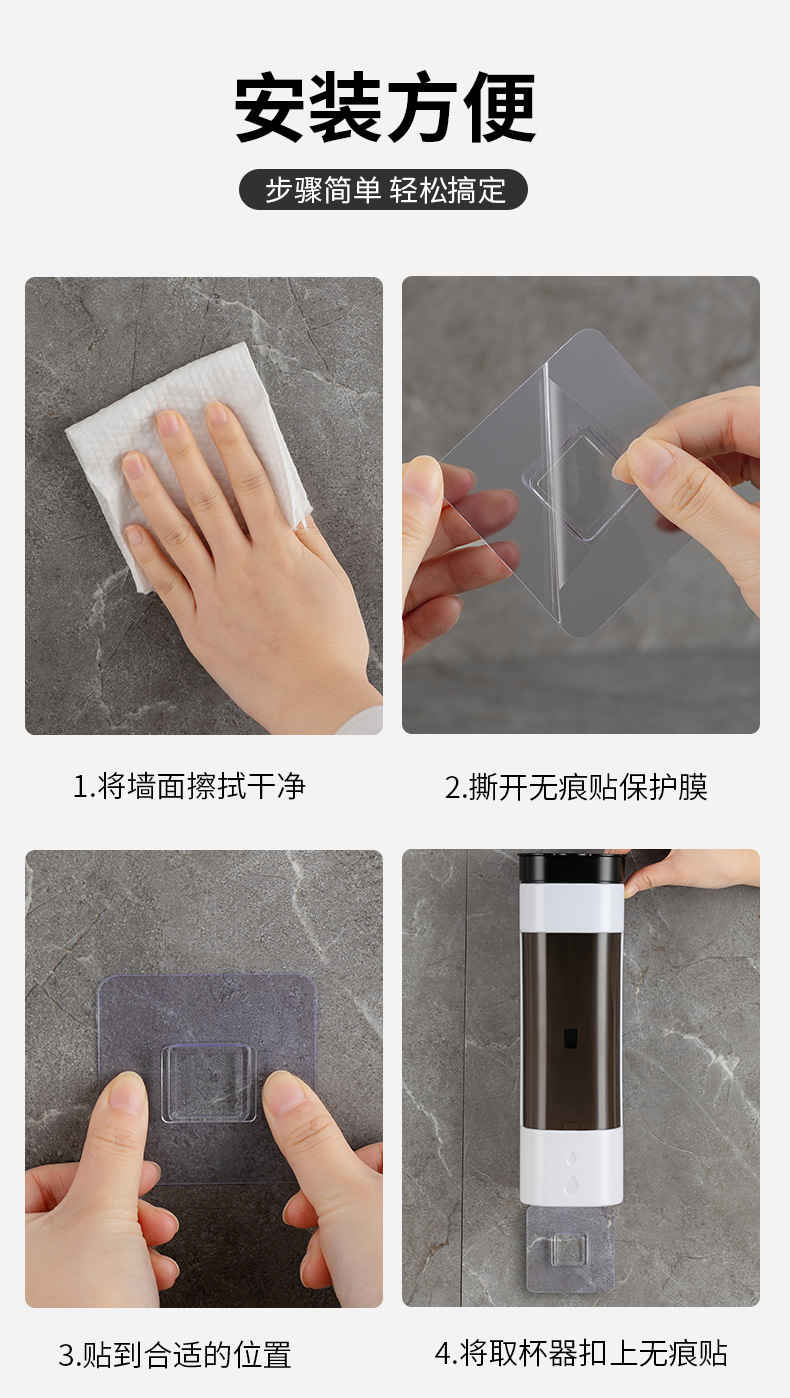 安装方便

步骤简单 轻松搞定

1.将墙面擦拭干净

2.撕开无痕贴保护膜

3.贴到合适的位置

4.将取杯器扣上无痕贴