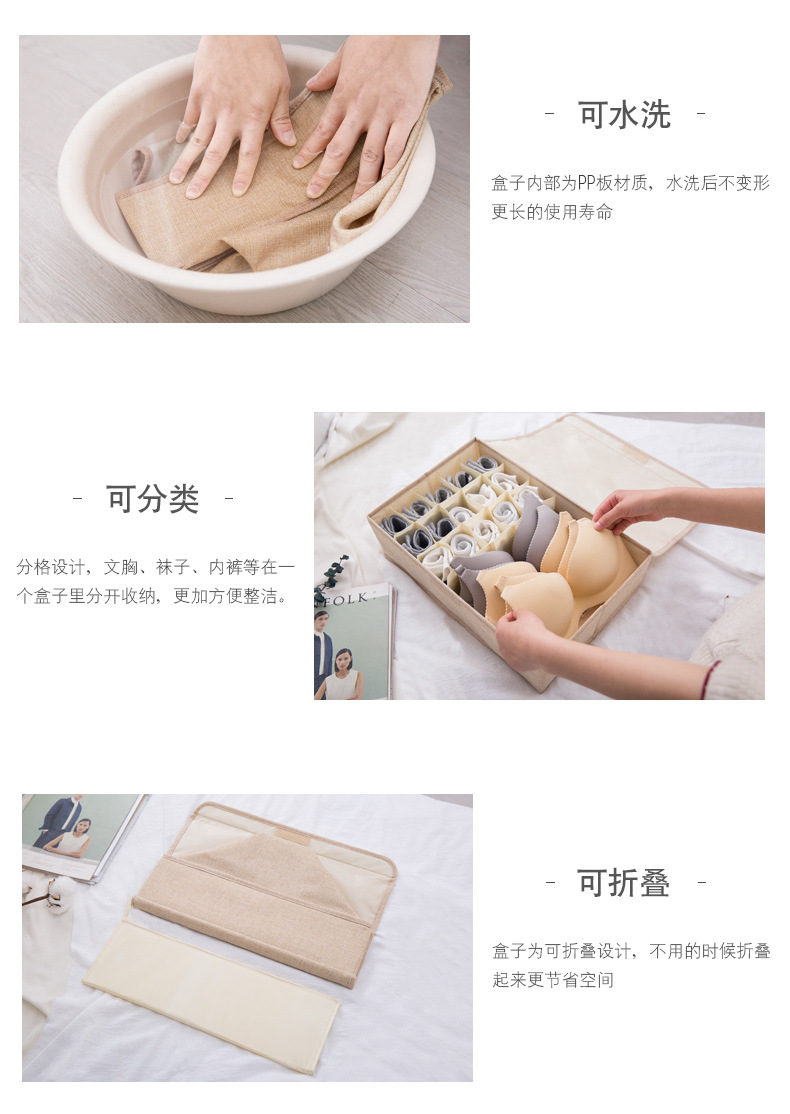 - 可水洗 -

盒子内部为PP板材质，水洗后不变形更长的使用寿命

- 可分类 -

分格设计，文胸、袜子、内裤等在一个盒子里分开收纳，更加方便整洁。

FOLK

- 可折叠 -

盒子为可折叠设计，不用的时候折叠起来更节省空间