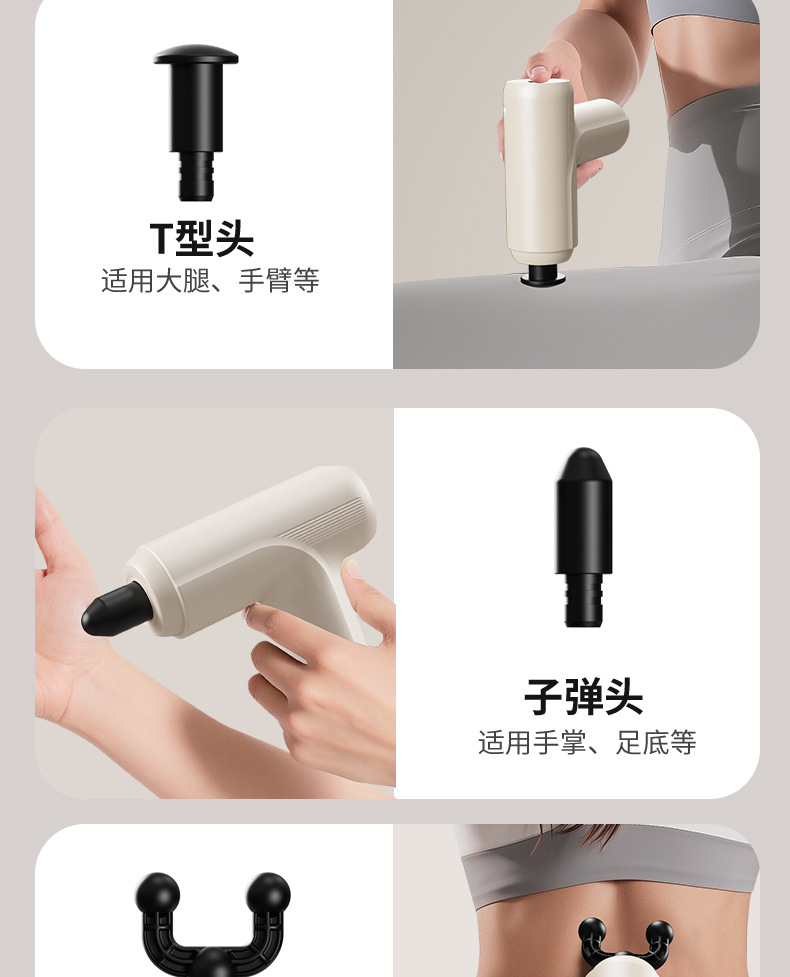 T型头
适用大腿、手臂等

子弹头
适用手掌、足底等