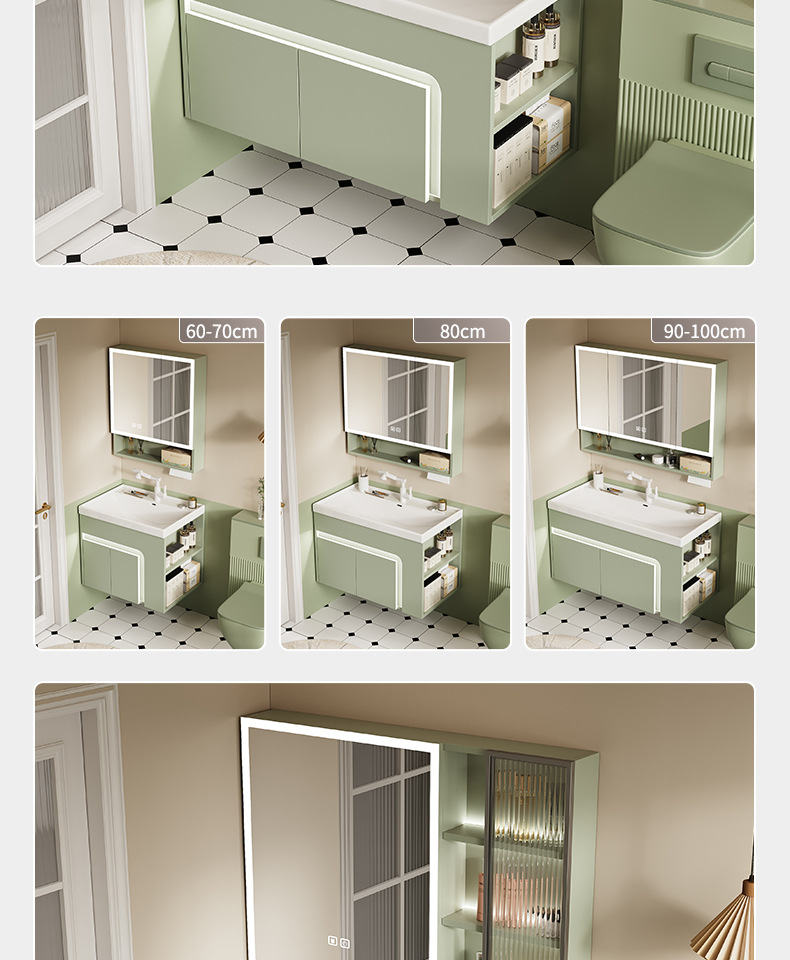 60-70cm

80cm

90-100cm