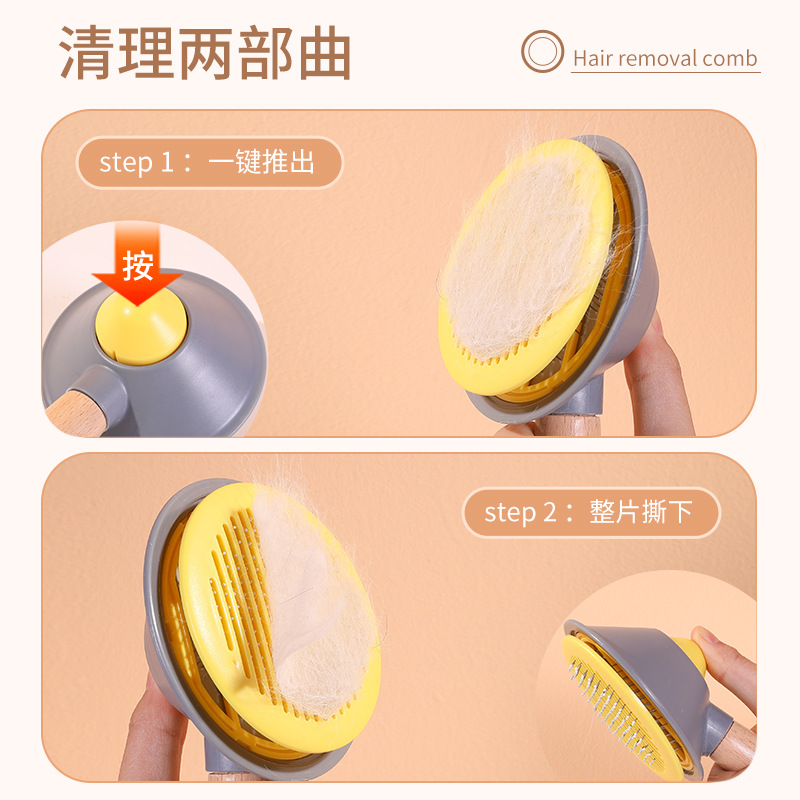 清理两部曲

Hair removal comb

step 1： 一键推出

按

step 2： 整片撕下