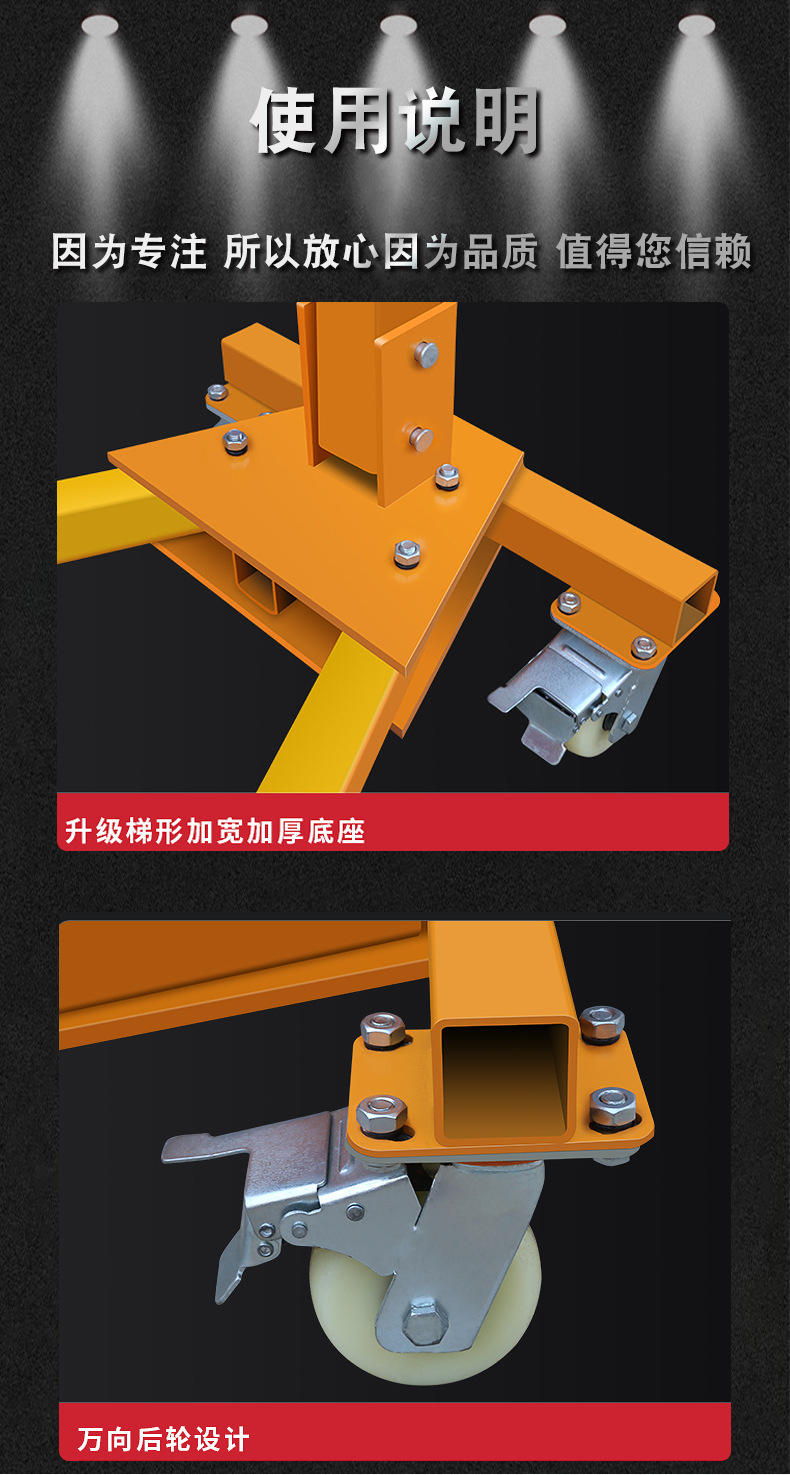 使用说明

因为专注 所以放心因为品质 值得您信赖

升级梯形加宽加厚底座

万向后轮设计