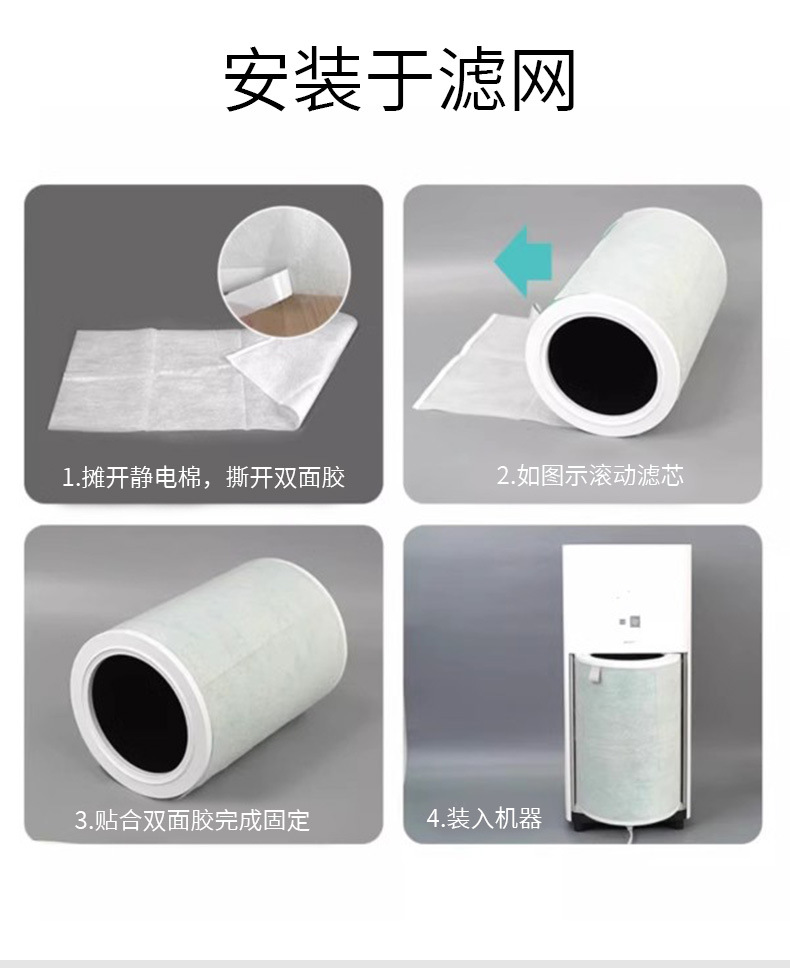 安装于滤网

1.摊开静电棉，撕开双面胶

2.如图示滚动滤芯

3.贴合双面胶完成固定

4.装入机器