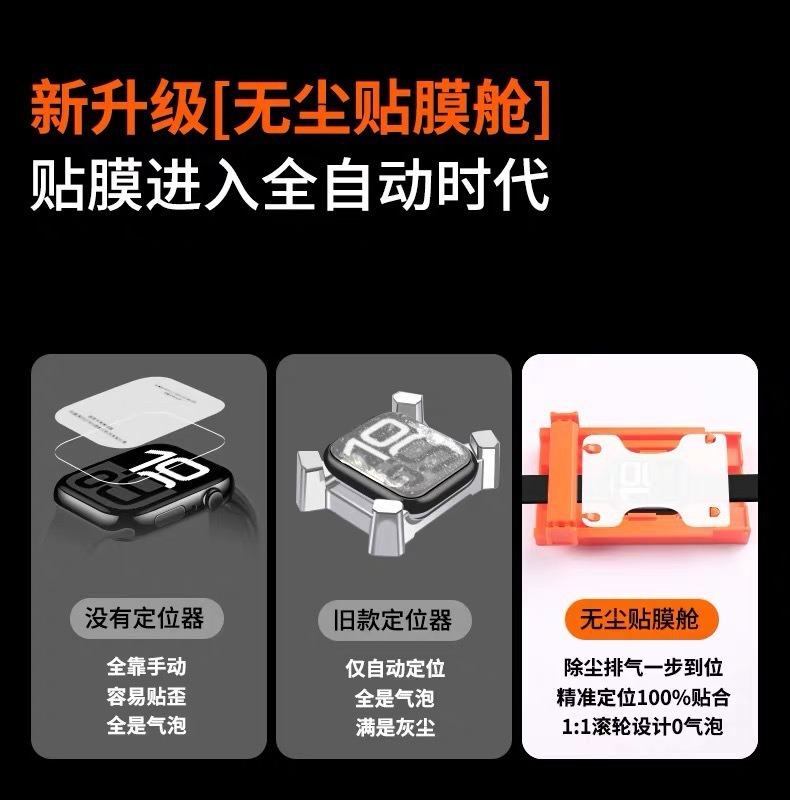 新升级[无尘贴膜舱]
贴膜进入全自动时代

没有定位器

全靠手动
容易贴歪
全是气泡

旧款定位器

仅自动定位
全是气泡
满是灰尘

无尘贴膜舱

除尘排气一步到位
精准定位100%贴合
1:1滚轮设计0气泡