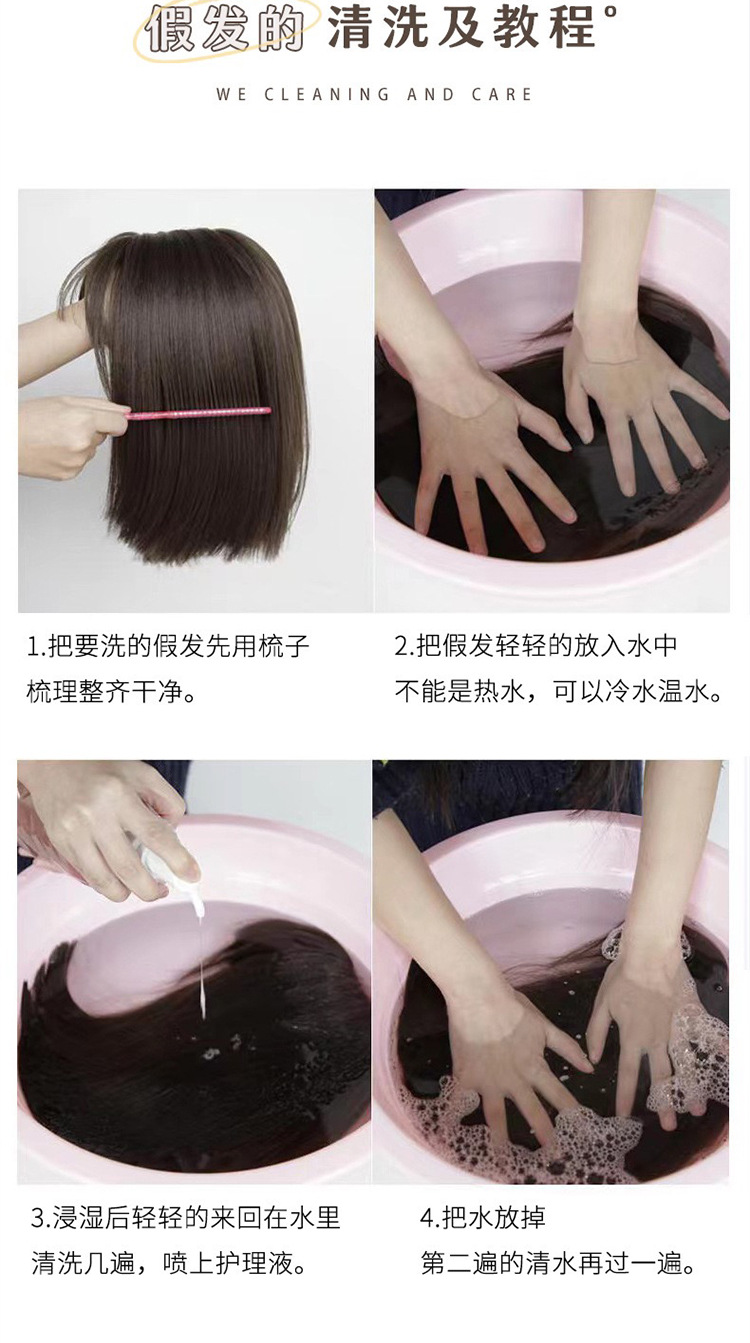 假发的 清洗及教程°

WE CLEANING AND CARE

1.把要洗的假发先用梳子梳理整齐干净。

2.把假发轻轻的放入水中不能是热水，可以冷水温水。

3.浸湿后轻轻的来回在水里清洗几遍，喷上护理液。

4.把水放掉第二遍的清水再过一遍。