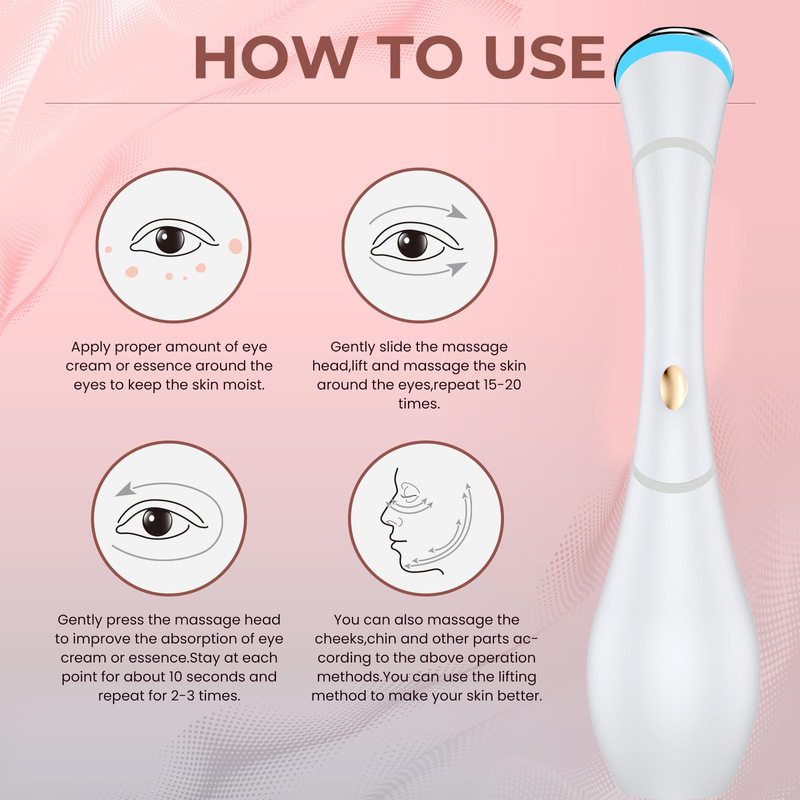 HOW TO USE

Apply proper amount of eye cream or essence around the eyes to keep the skin moist.

Gently slide the massage head,lift and massage the skin around the eyes,repeat 15-20 times.

Gently press the massage head to improve the absorption of eye cream or essence.Stay at each point for about 10 seconds and repeat for 2-3 times.

You can also massage the cheeks,chin and other parts according to the above operation methods.You can use the lifting method to make your skin better.