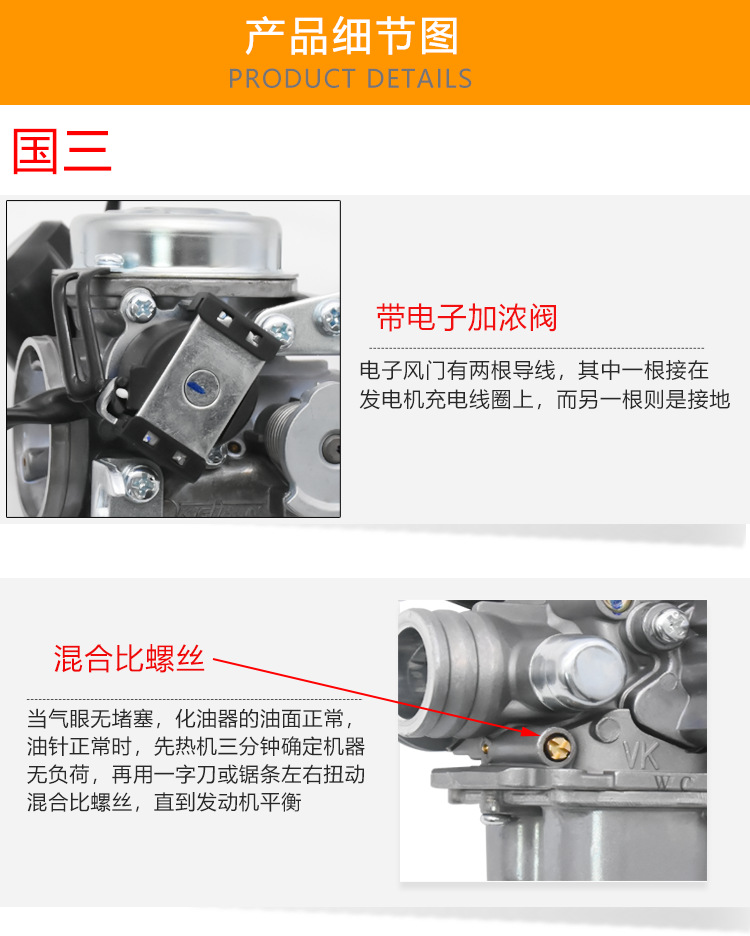 产品细节图
PRODUCT DETAILS

国三

带电子加浓阀

电子风门有两根导线，其中一根接在发电机充电线圈上，而另一根则是接地

混合比螺丝

当气眼无堵塞，化油器的油面正常，油针正常时，先热机三分钟确定机器无负荷，再用一字刀或锯条左右扭动混合比螺丝，直到发动机平衡

VK
W C