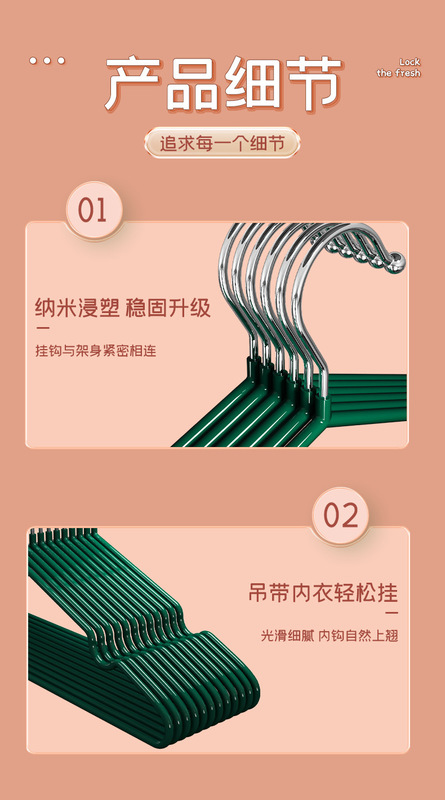 产品细节

Lock
the fresh

追求每一个细节

01

纳米浸塑 稳固升级

挂钩与架身紧密相连

02

吊带内衣轻松挂

光滑细腻 内钩自然上翘